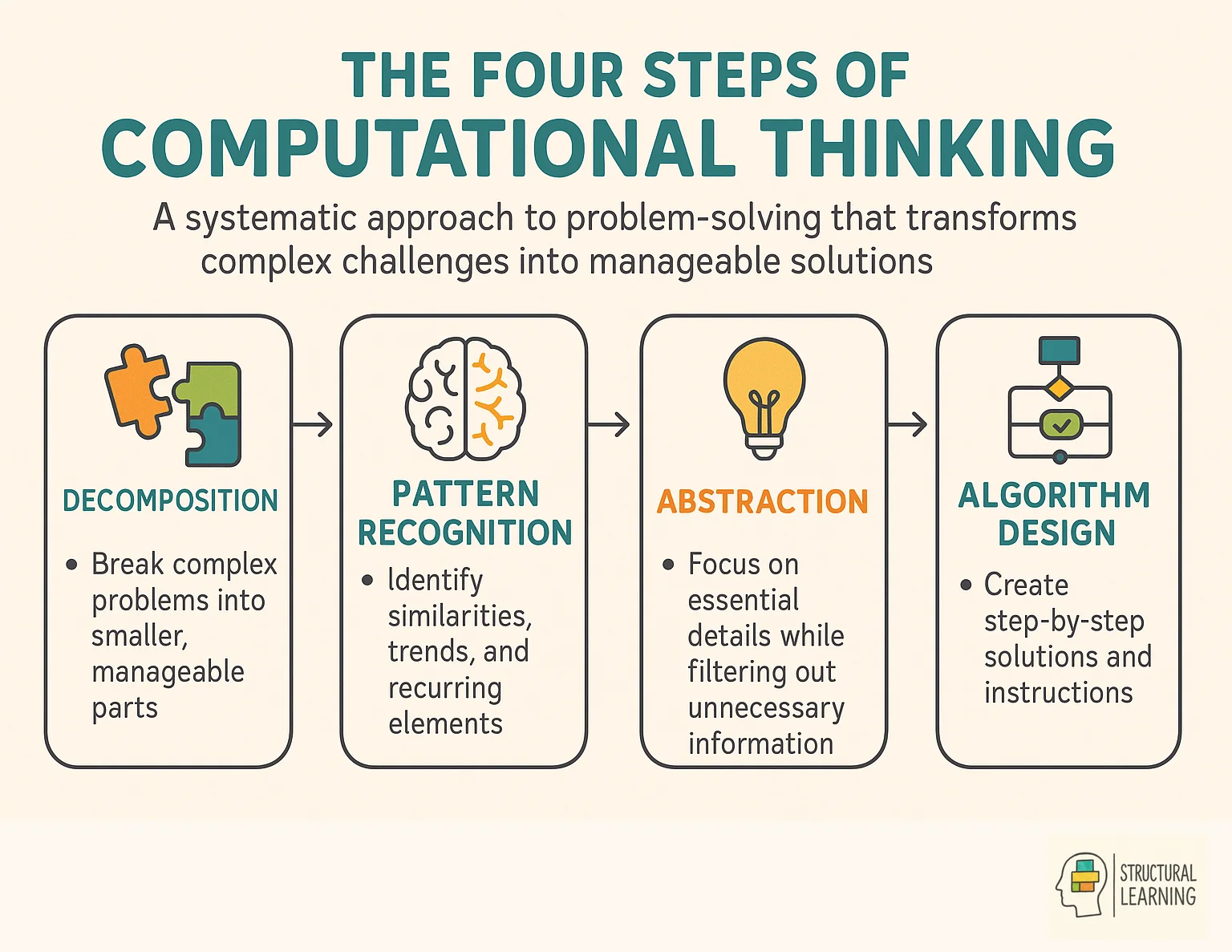 THE FOUR STEPS OF
COMPUTATIONAL THINKING

A systematic approach to problem-solving that transforms complex challenges into manageable solutions

DECOMPOSITION

• Break complex problems into smaller, manageable parts

PATTERN RECOGNITION

• Identify similarities, trends, and recurring elements

ABSTRACTION

• Focus on essential details while filtering out unnecessary information

ALGORITHM DESIGN

• Create step-by-step solutions and instructions

STRUCTURAL LEARNING