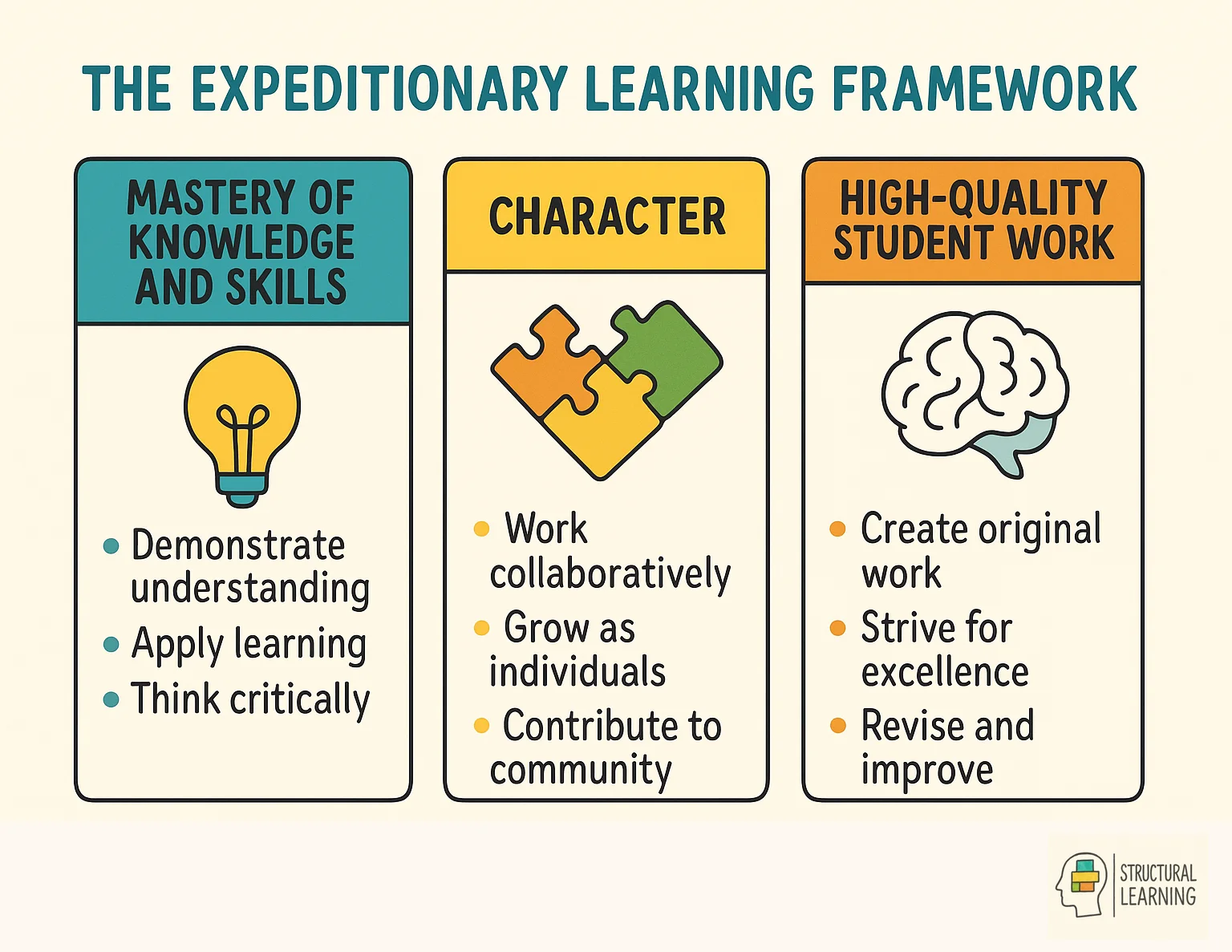 THE EXPEDITIONARY LEARNING FRAMEWORK

MASTERY OF KNOWLEDGE AND SKILLS

- Demonstrate understanding
- Apply learning
- Think critically

CHARACTER

- Work collaboratively
- Grow as individuals
- Contribute to community

HIGH-QUALITY STUDENT WORK

- Create original work
- Strive for excellence
- Revise and improve

STRUCTURAL LEARNING