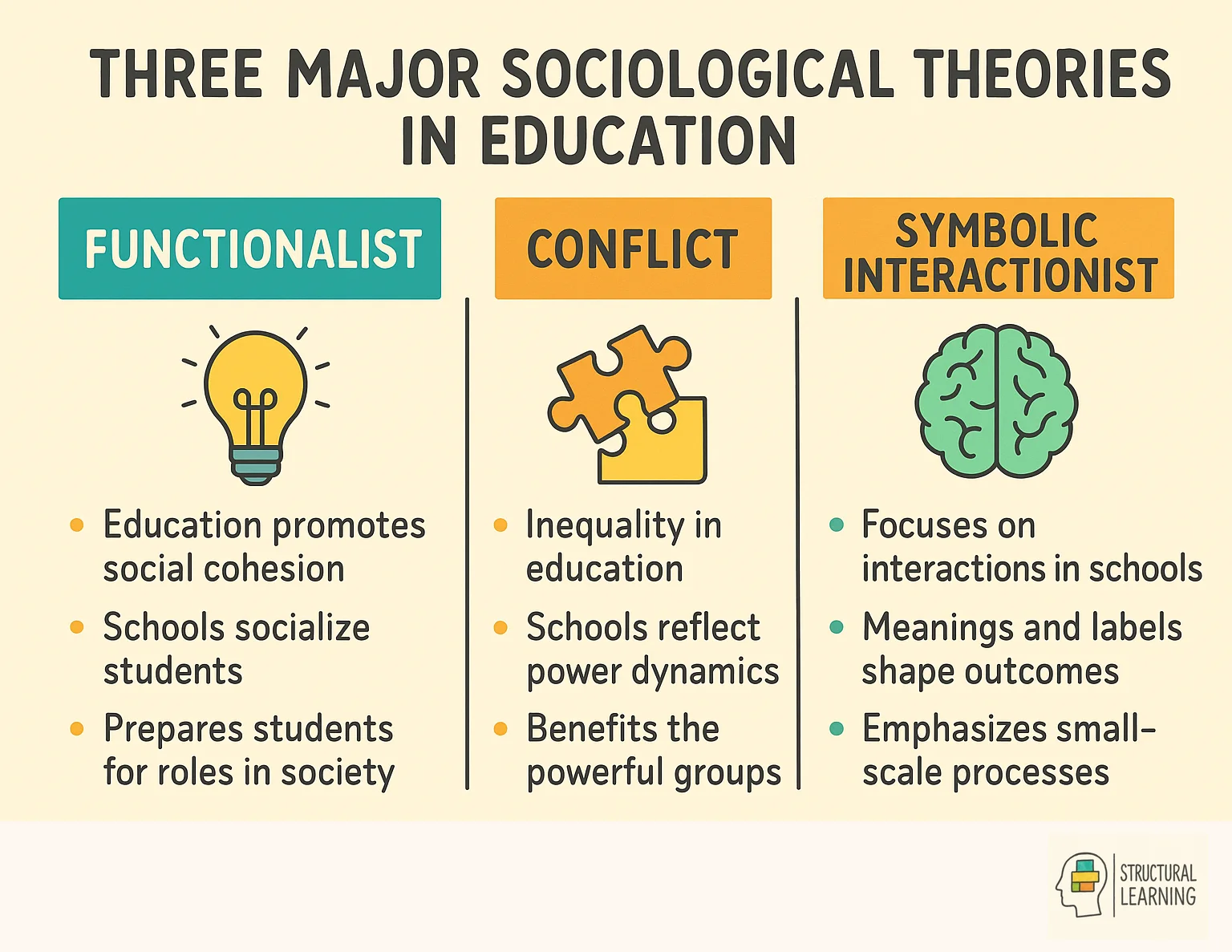 THREE MAJOR SOCIOLOGICAL THEORIES IN EDUCATION

FUNCTIONALIST

- Education promotes social cohesion
- Schools socialize students
- Prepares students for roles in society

CONFLICT

- Inequality in education
- Schools reflect power dynamics
- Benefits the powerful groups

SYMBOLIC INTERACTIONIST

- Focuses on interactions in schools
- Meanings and labels shape outcomes
- Emphasizes small-scale processes

STRUCTURAL LEARNING