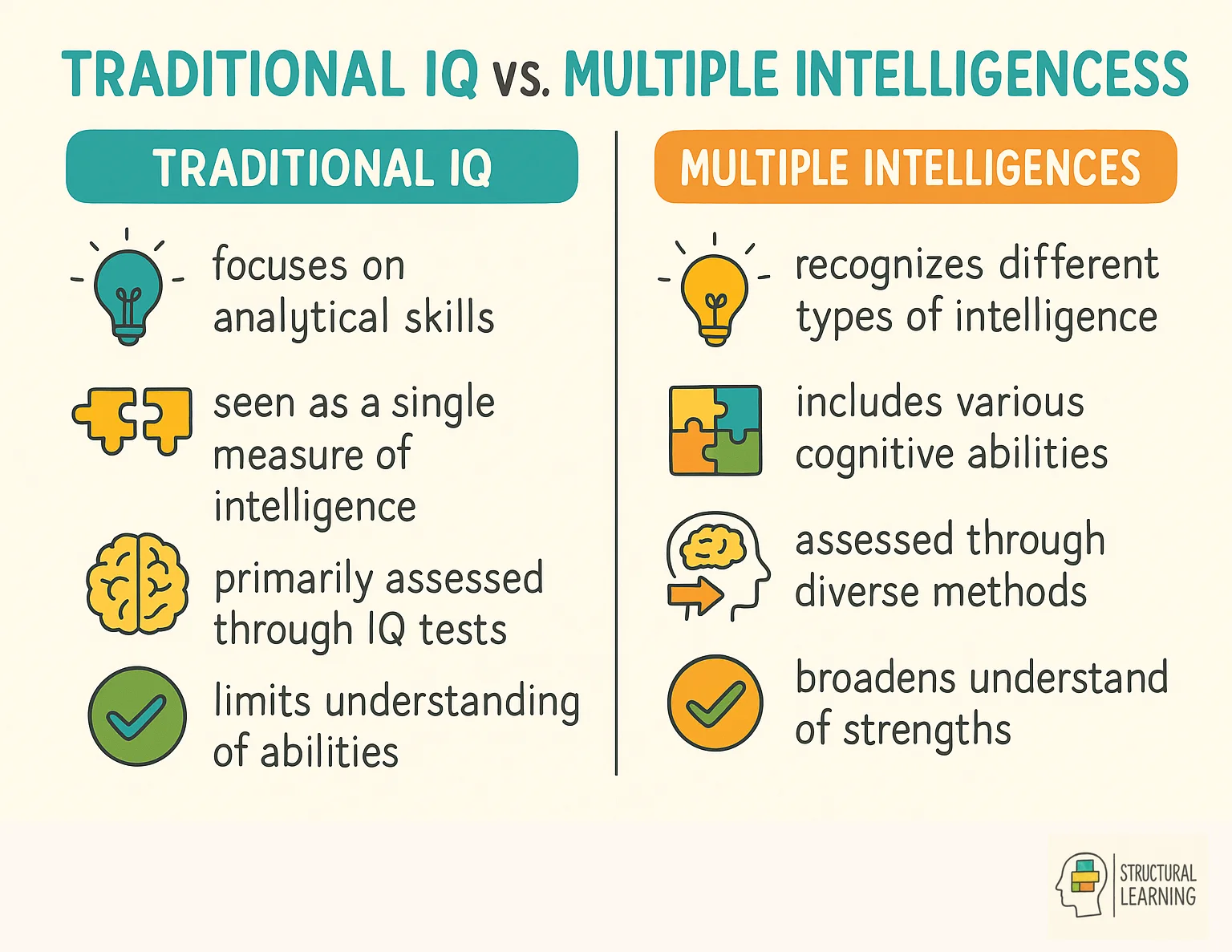 TRADITIONAL IQ vs. MULTIPLE INTELLIGENCESS

TRADITIONAL IQ

focuses on analytical skills

seen as a single measure of intelligence

primarily assessed through IQ tests

limits understanding of abilities

MULTIPLE INTELLIGENCES

recognizes different types of intelligence

includes various cognitive abilities

assessed through diverse methods

broadens understand of strengths

STRUCTURAL LEARNING