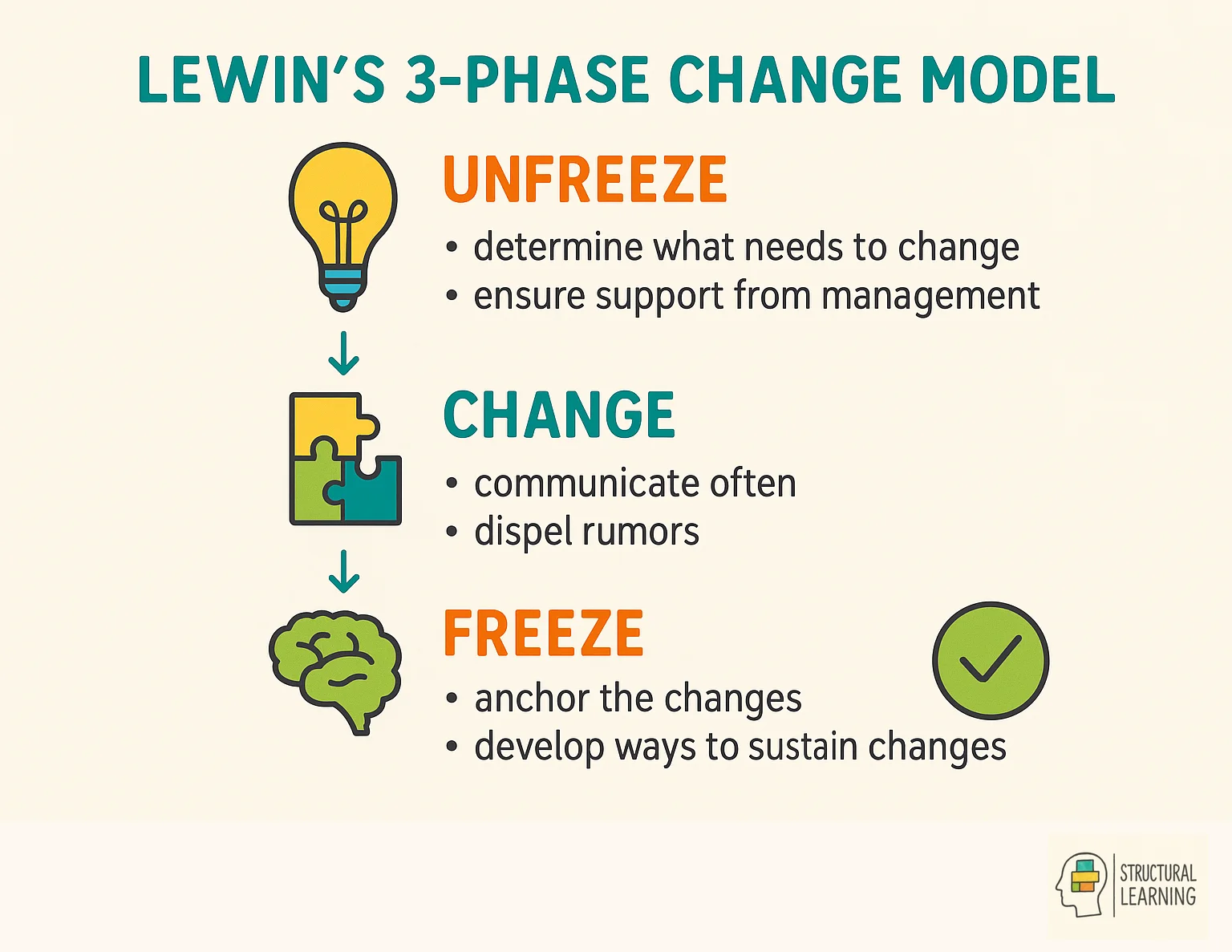 LEWIN'S 3-PHASE CHANGE MODEL

UNFREEZE
• determine what needs to change
• ensure support from management

CHANGE
• communicate often
• dispel rumors

FREEZE
• anchor the changes
• develop ways to sustain changes

STRUCTURAL LEARNING