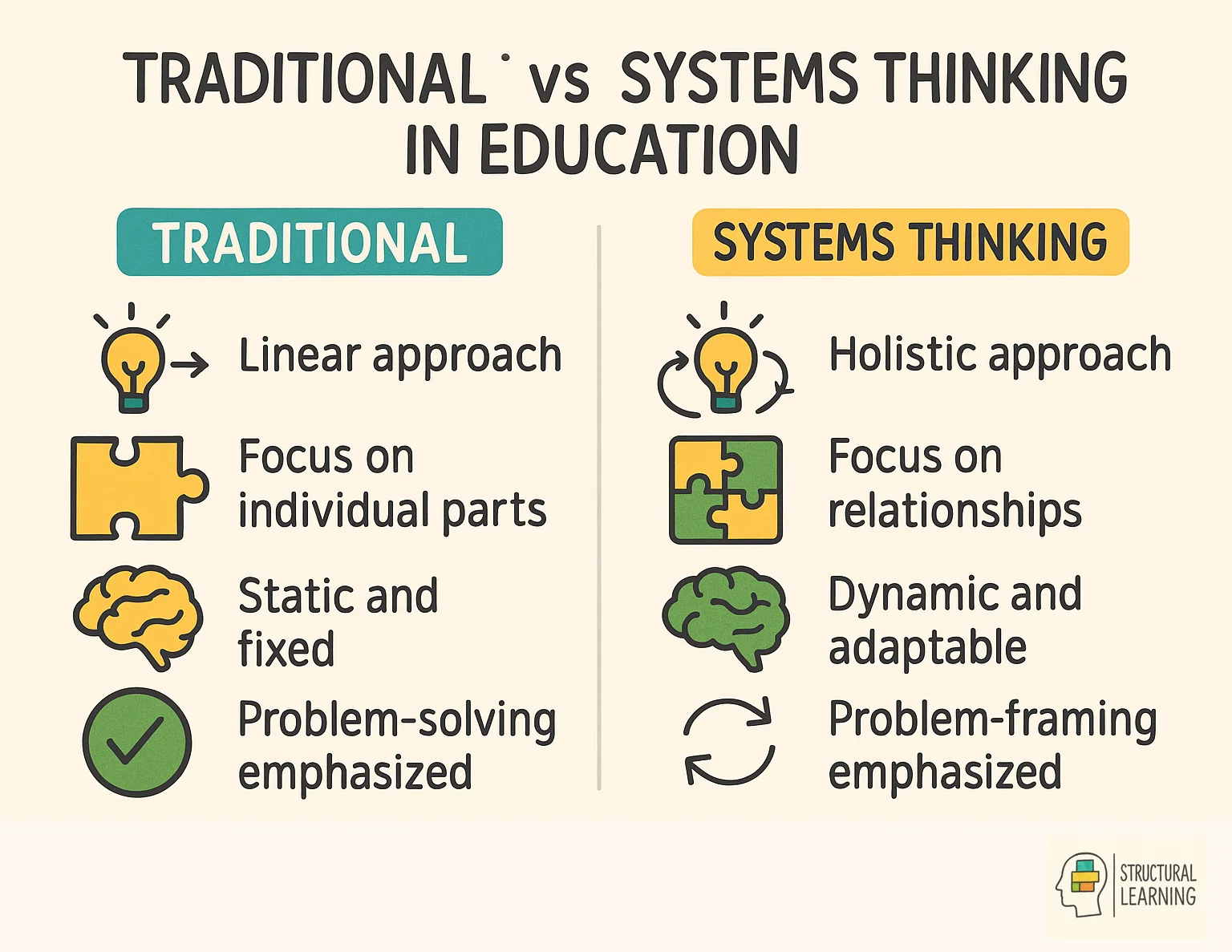 TRADITIONAL vs SYSTEMS THINKING IN EDUCATION

TRADITIONAL

Linear approach

Focus on individual parts

Static and fixed

Problem-solving emphasized

SYSTEMS THINKING

Holistic approach

Focus on relationships

Dynamic and adaptable

Problem-framing emphasized

STRUCTURAL LEARNING