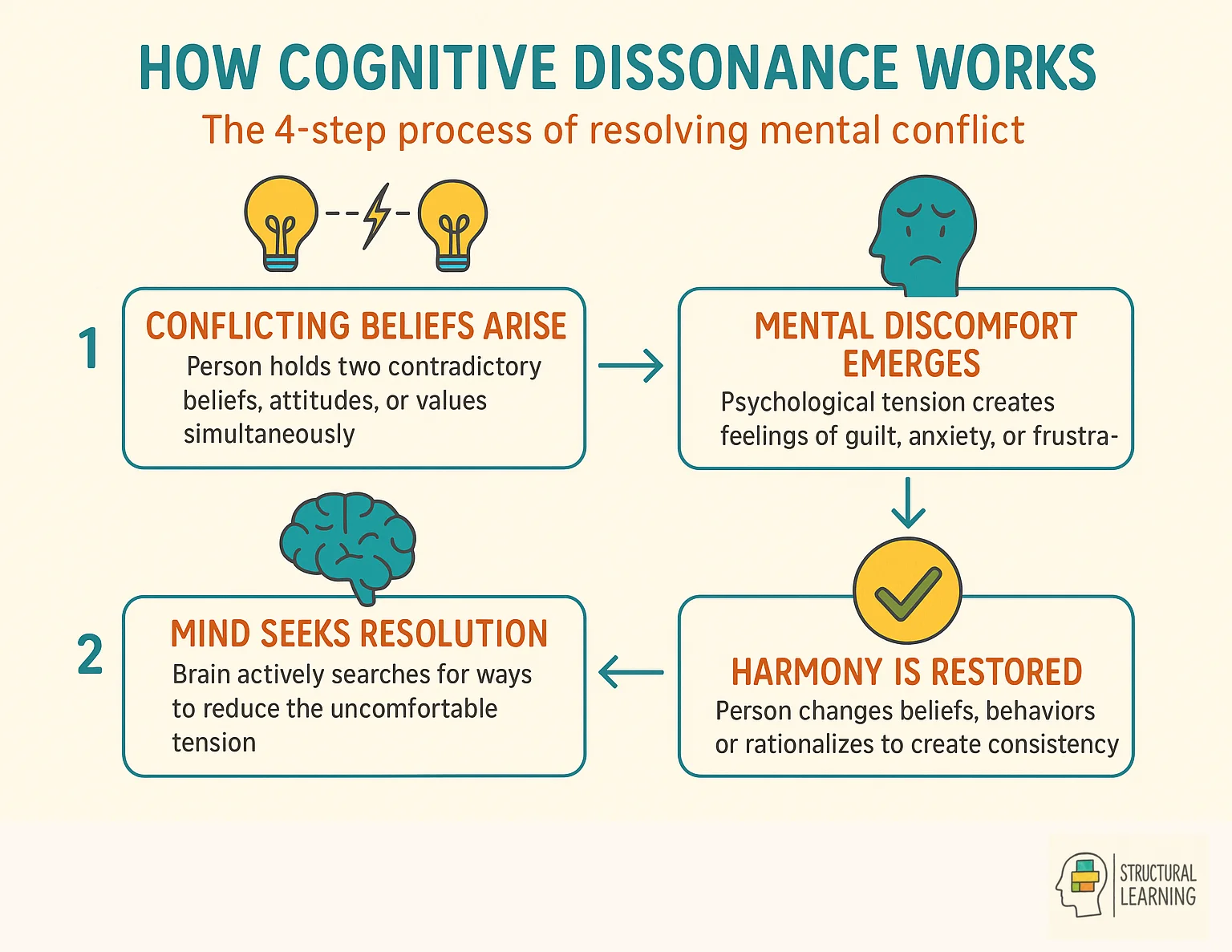 HOW COGNITIVE DISSONANCE WORKS

The 4-step process of resolving mental conflict

1

CONFLICTING BELIEFS ARISE

Person holds two contradictory beliefs, attitudes, or values simultaneously

MENTAL DISCOMFORT EMERGES

Psychological tension creates feelings of guilt, anxiety, or frustra-

2

MIND SEEKS RESOLUTION

Brain actively searches for ways to reduce the uncomfortable tension

HARMONY IS RESTORED

Person changes beliefs, behaviors or rationalizes to create consistency

STRUCTURAL LEARNING