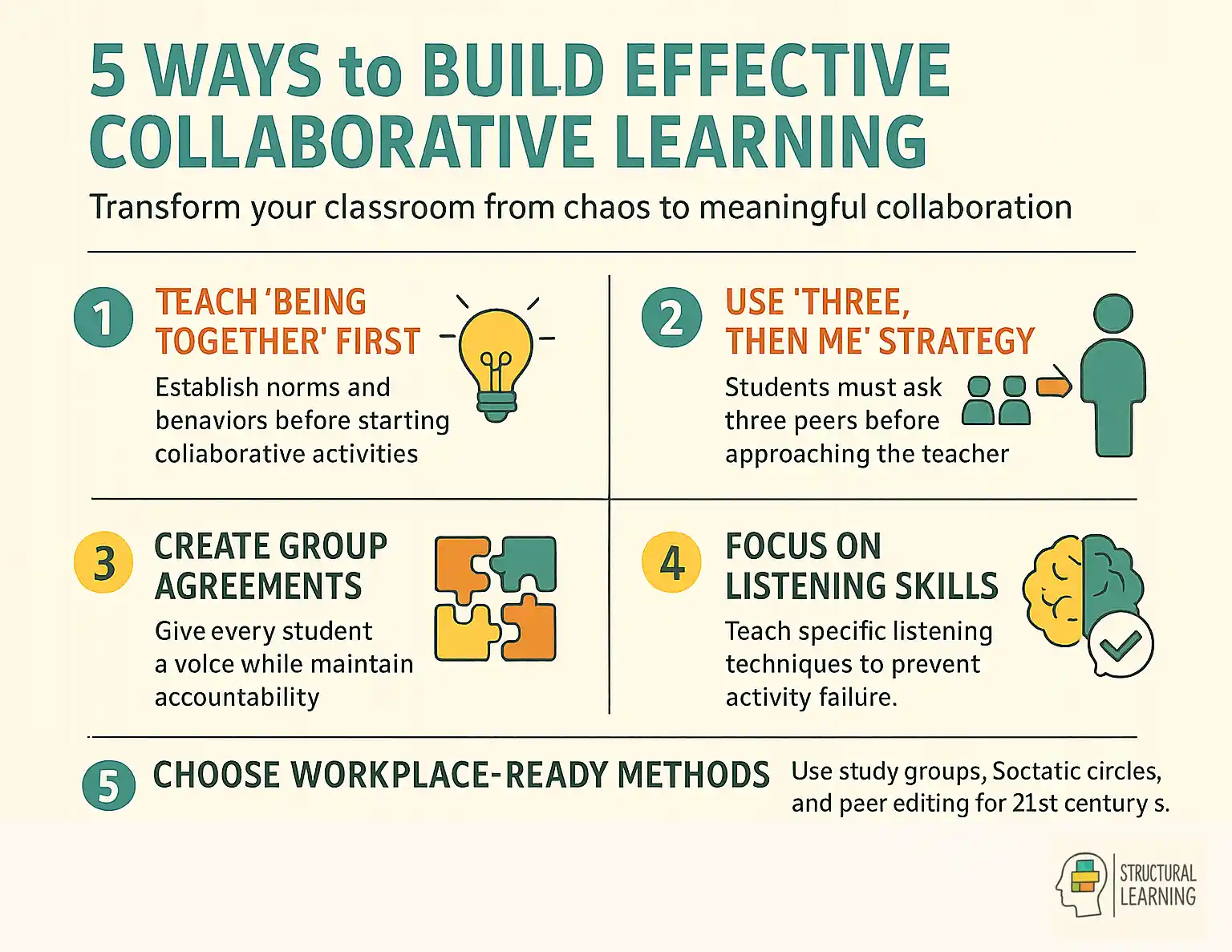 5 WAYS to BUILD EFFECTIVE COLLABORATIVE LEARNING

Transform your classroom from chaos to meaningful collaboration

1 TEACH 'BEING TOGETHER' FIRST

Establish norms and benaviors before starting coliaborative activities

2 USE 'THREE, THEN ME' STRATEGY

Students must ask three peers before approaching the teacher

3 CREATE GROUP AGREEMENTS

Give every student a volce while maintain accountability

4 FOCUS ON LISTENING SKILLS

Teach specific listening techniques to prevent activity failure.

5 CHOOSE WORKPLACE-READY METHODS

Use study groups, Soctatic circles, and paer editing for 21st century s.

STRUCTURAL LEARNING