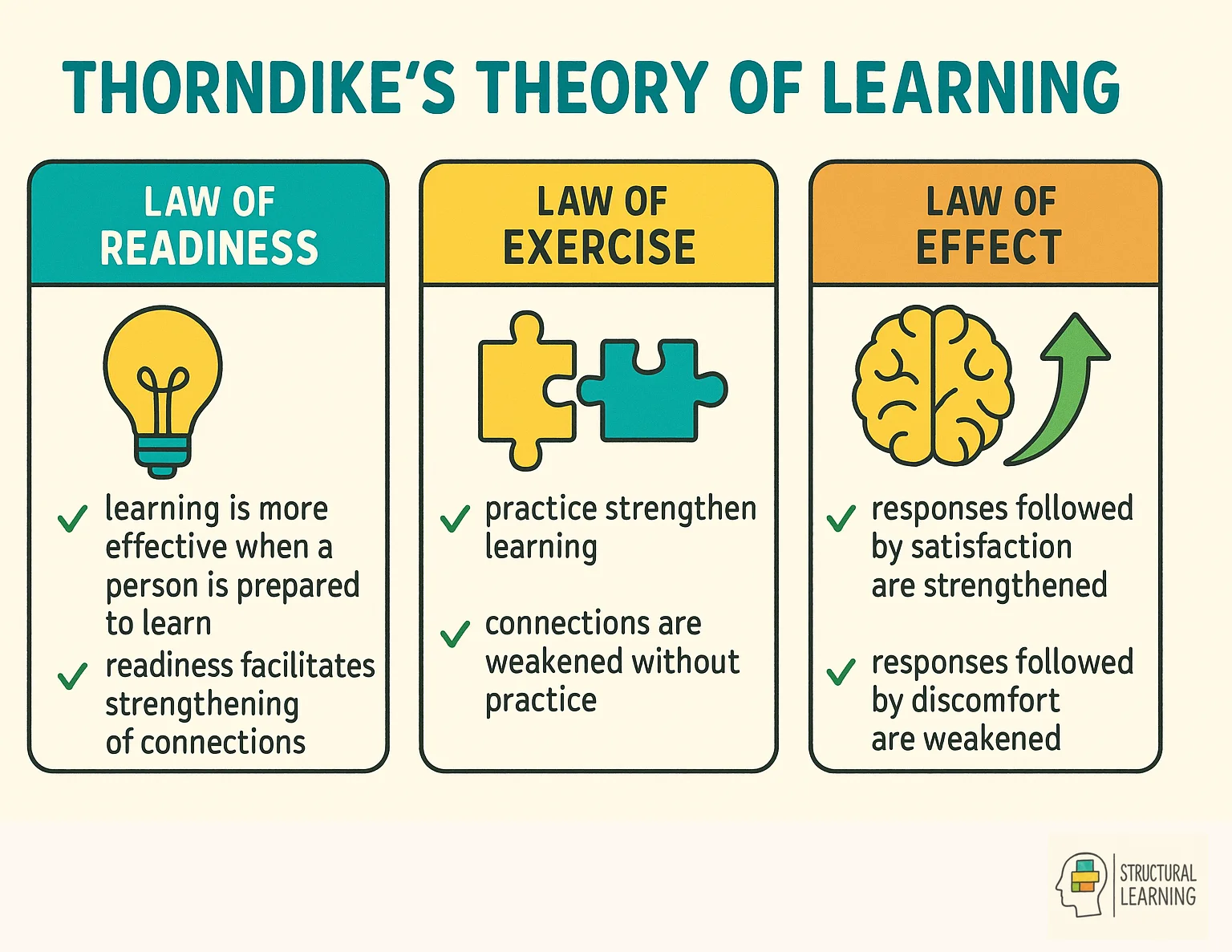 THORNDIKE'S THEORY OF LEARNING

LAW OF READINESS

✓ learning is more effective when a person is prepared to learn

✓ readiness facilitates strengthening of connections

LAW OF EXERCISE

✓ practice strengthen learning

✓ connections are weakened without practice

LAW OF EFFECT

✓ responses followed by satisfaction are strengthened

✓ responses followed by discomfort are weakened

STRUCTURAL LEARNING