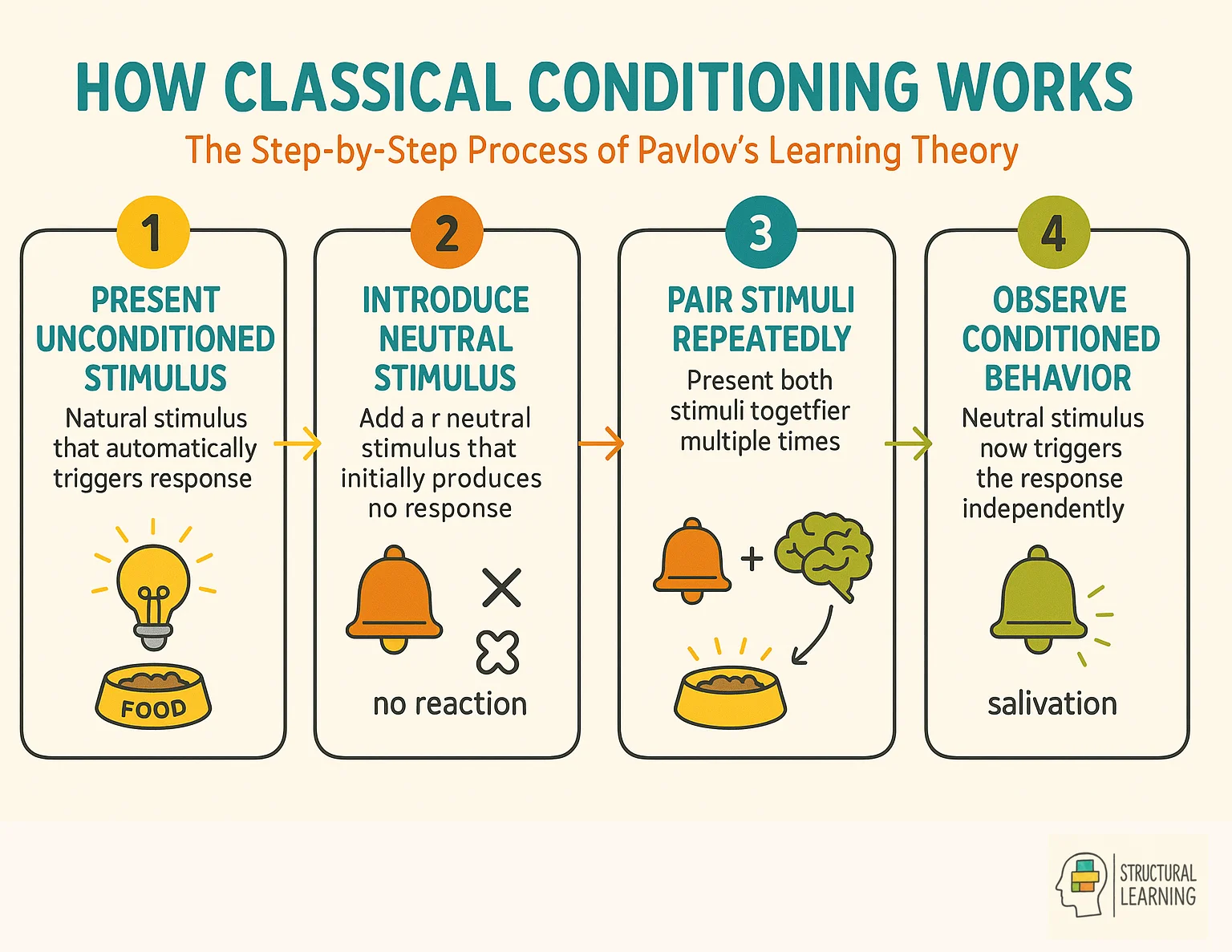 HOW CLASSICAL CONDITIONING WORKS

The Step-by-Step Process of Pavlov's Learning Theory

1

PRESENT UNCONDITIONED STIMULUS

Natural stimulus that automatically triggers response

FOOD

2

INTRODUCE NEUTRAL STIMULUS

Add a r neutral stimulus that initially produces no response

no reaction

3

PAIR STIMULI REPEATEDLY

Present both stimuli togetfier multiple times

+

4

OBSERVE CONDITIONED BEHAVIOR

Neutral stimulus now triggers the response independently

salivation

STRUCTURAL LEARNING