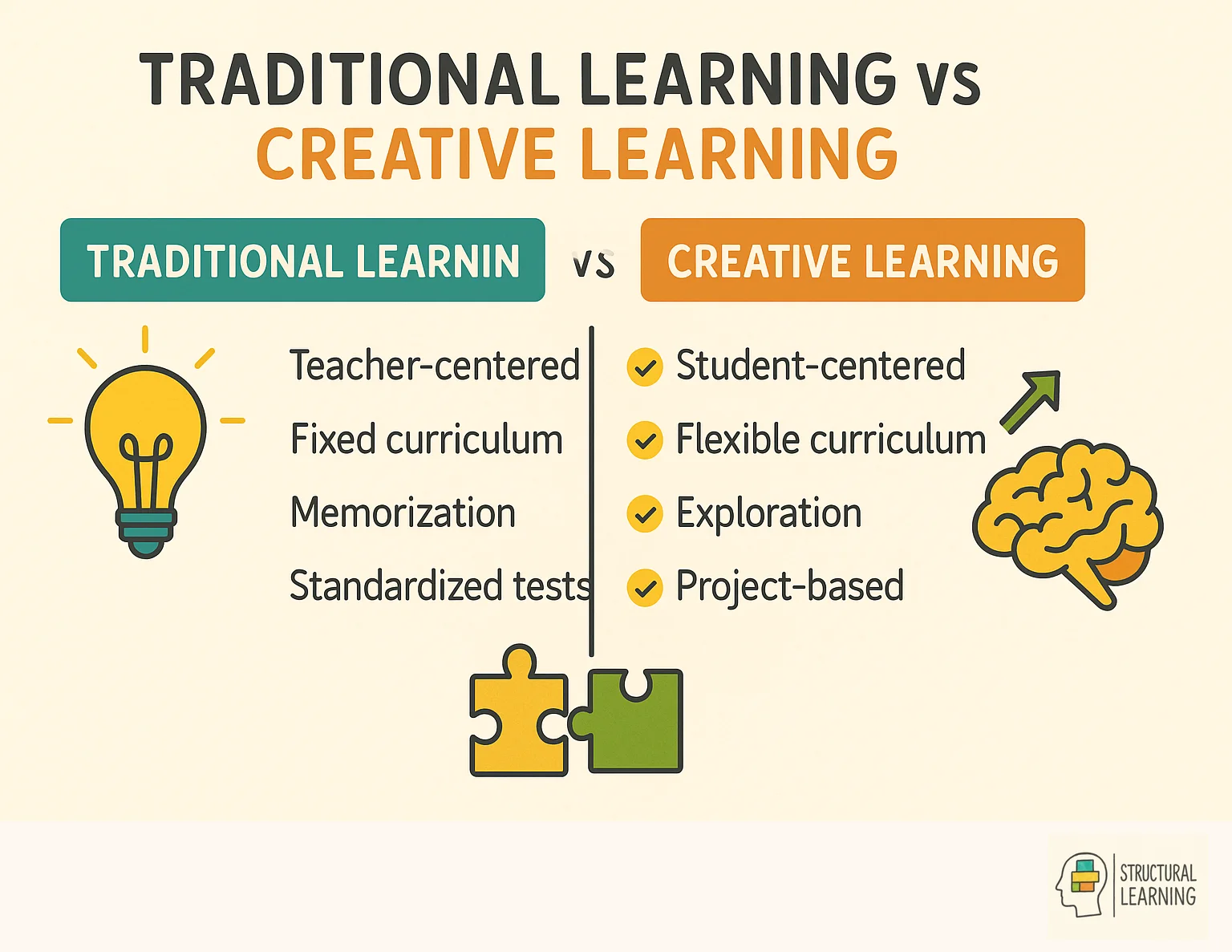 TRADITIONAL LEARNING vs CREATIVE LEARNING

TRADITIONAL LEARNIN vs CREATIVE LEARNING

Teacher-centered
Fixed curriculum
Memorization
Standardized tests

Student-centered
Flexible curriculum
Exploration
Project-based

STRUCTURAL LEARNING