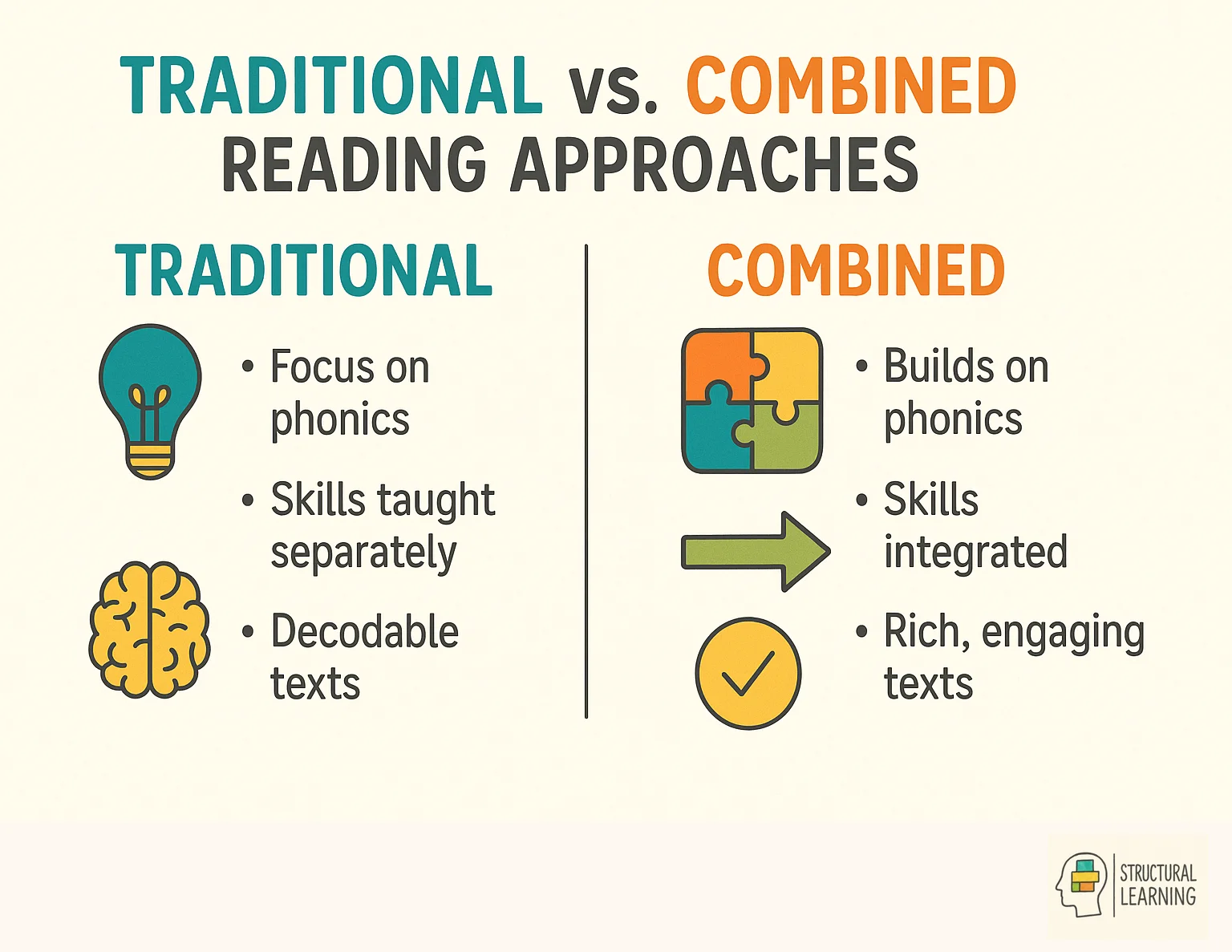 TRADITIONAL vs. COMBINED READING APPROACHES

TRADITIONAL

• Focus on phonics
• Skills taught separately
• Decodable texts

COMBINED

• Builds on phonics
• Skills integrated
• Rich, engaging texts

STRUCTURAL LEARNING