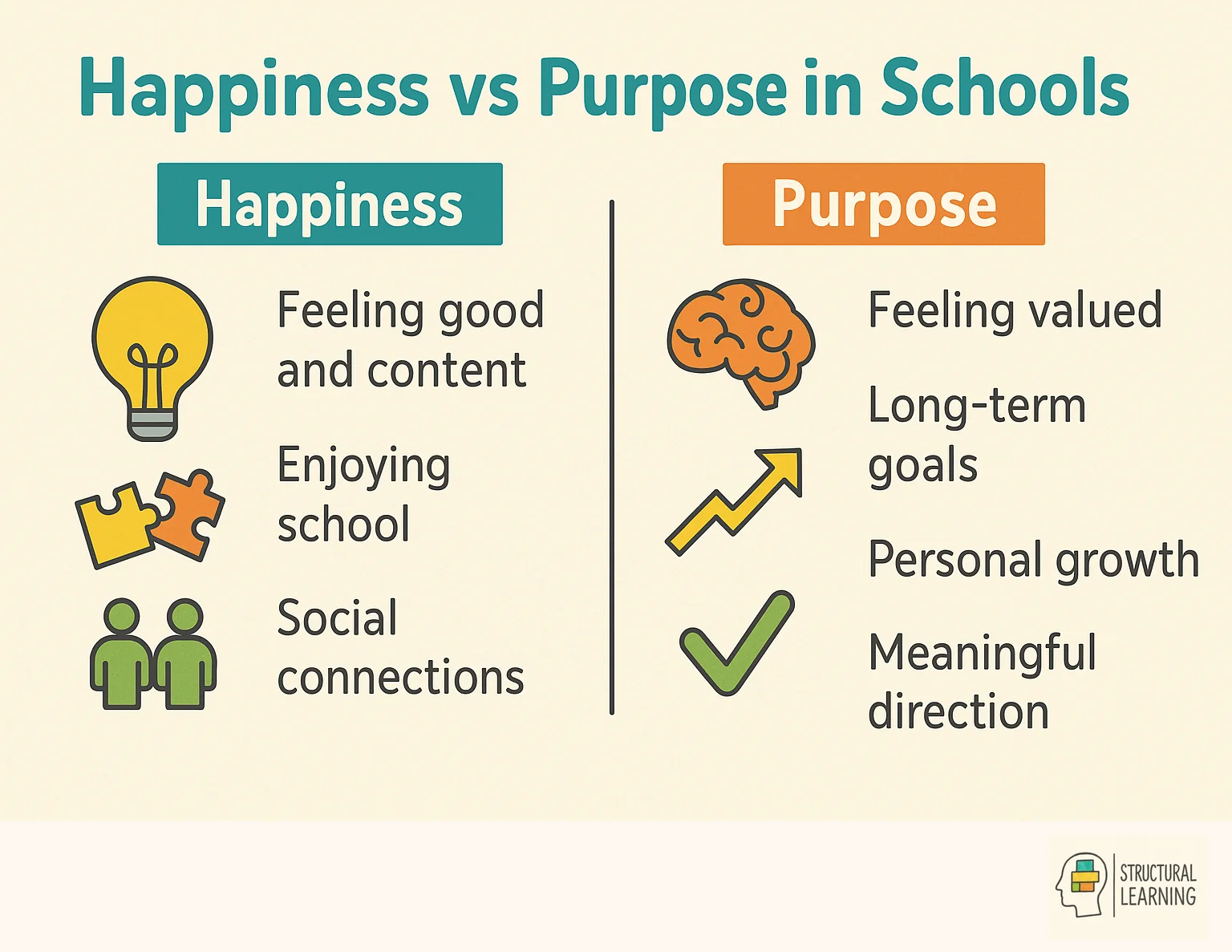 Happiness vs Purpose in Schools

Happiness

Feeling good and content

Enjoying school

Social connections

Purpose

Feeling valued

Long-term goals

Personal growth

Meaningful direction

STRUCTURAL LEARNING