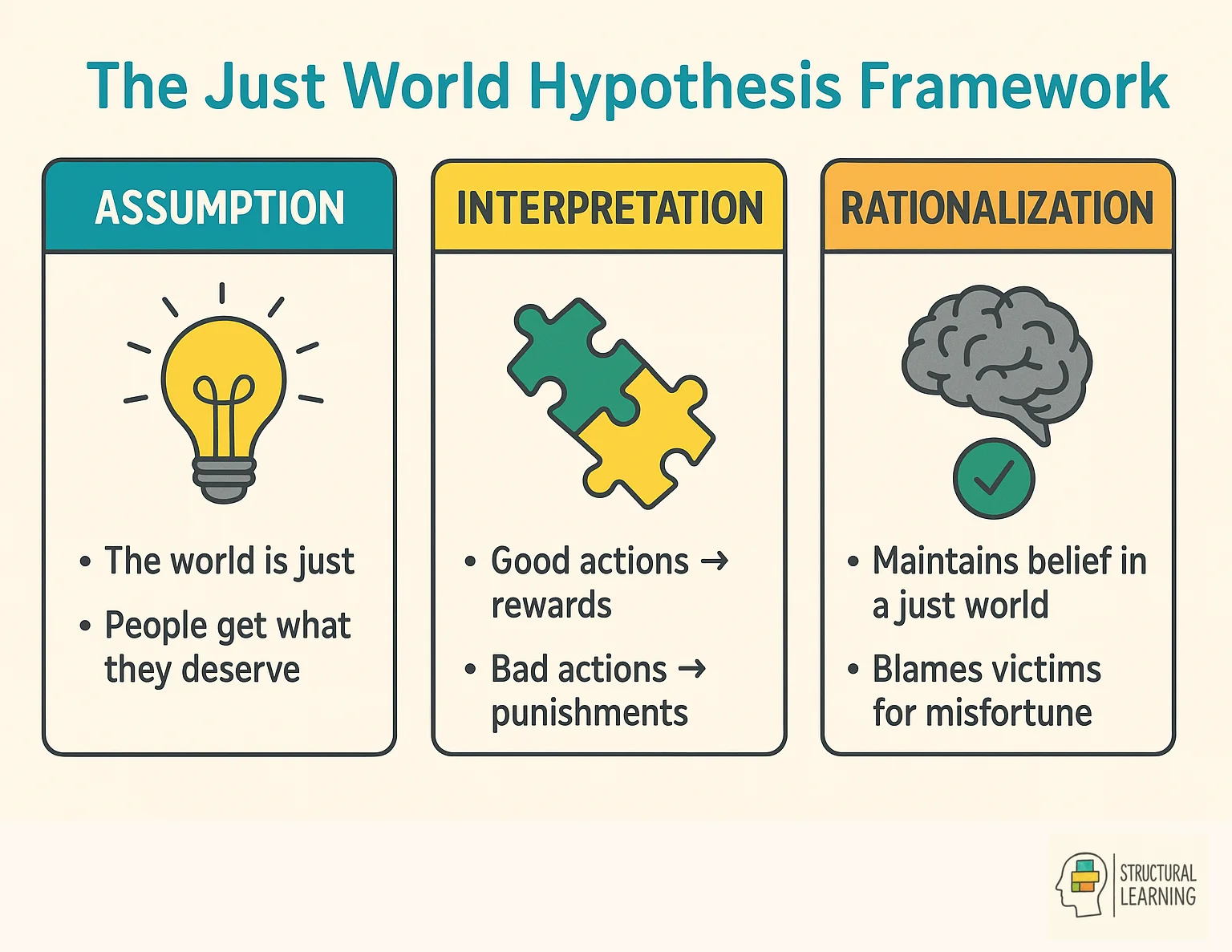 The Just World Hypothesis Framework

ASSUMPTION

• The world is just
• People get what they deserve

INTERPRETATION

• Good actions → rewards
• Bad actions → punishments

RATIONALIZATION

• Maintains belief in a just world
• Blames victims for misfortune

STRUCTURAL LEARNING