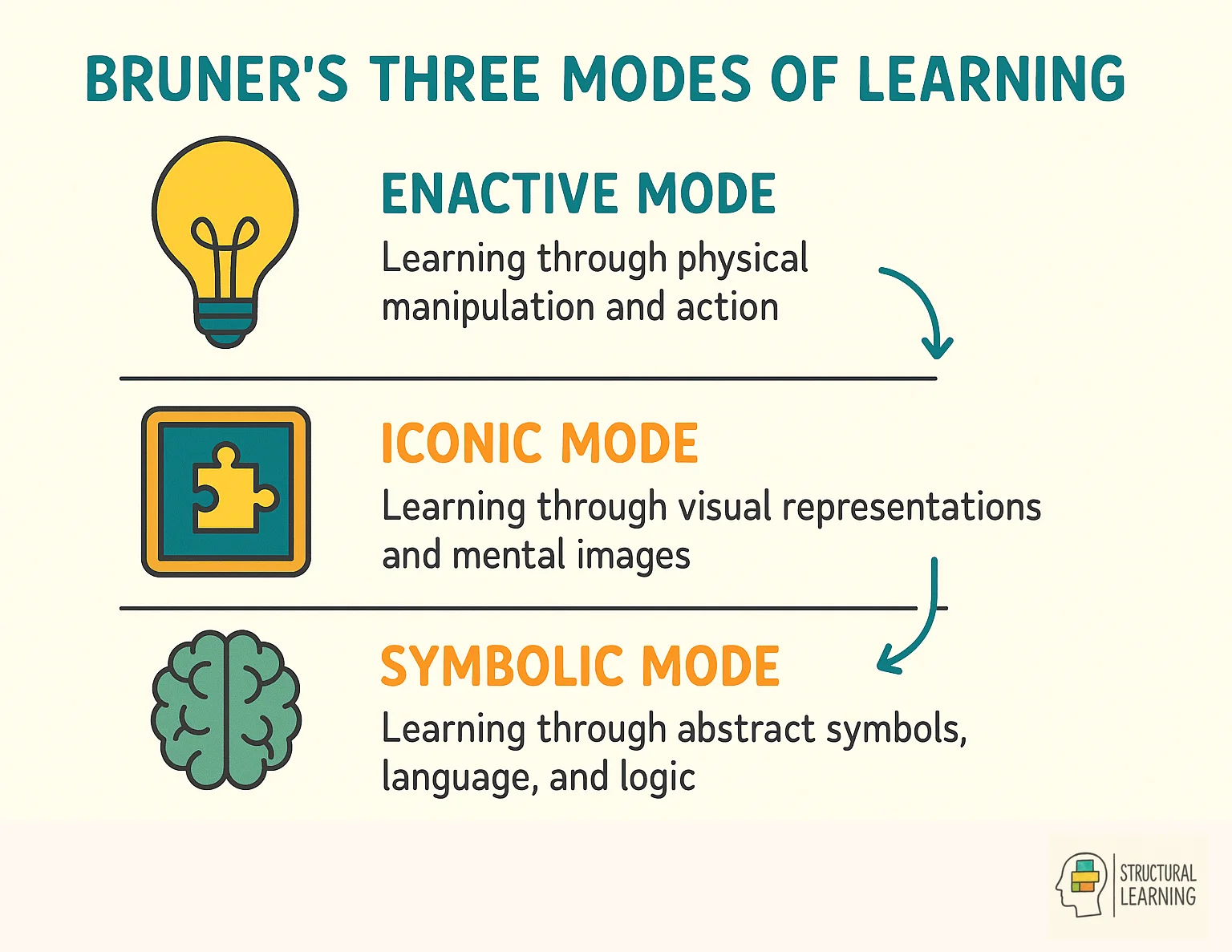 BRUNER'S THREE MODES OF LEARNING

ENACTIVE MODE

Learning through physical manipulation and action

ICONIC MODE

Learning through visual representations and mental images

SYMBOLIC MODE

Learning through abstract symbols, language, and logic

STRUCTURAL LEARNING