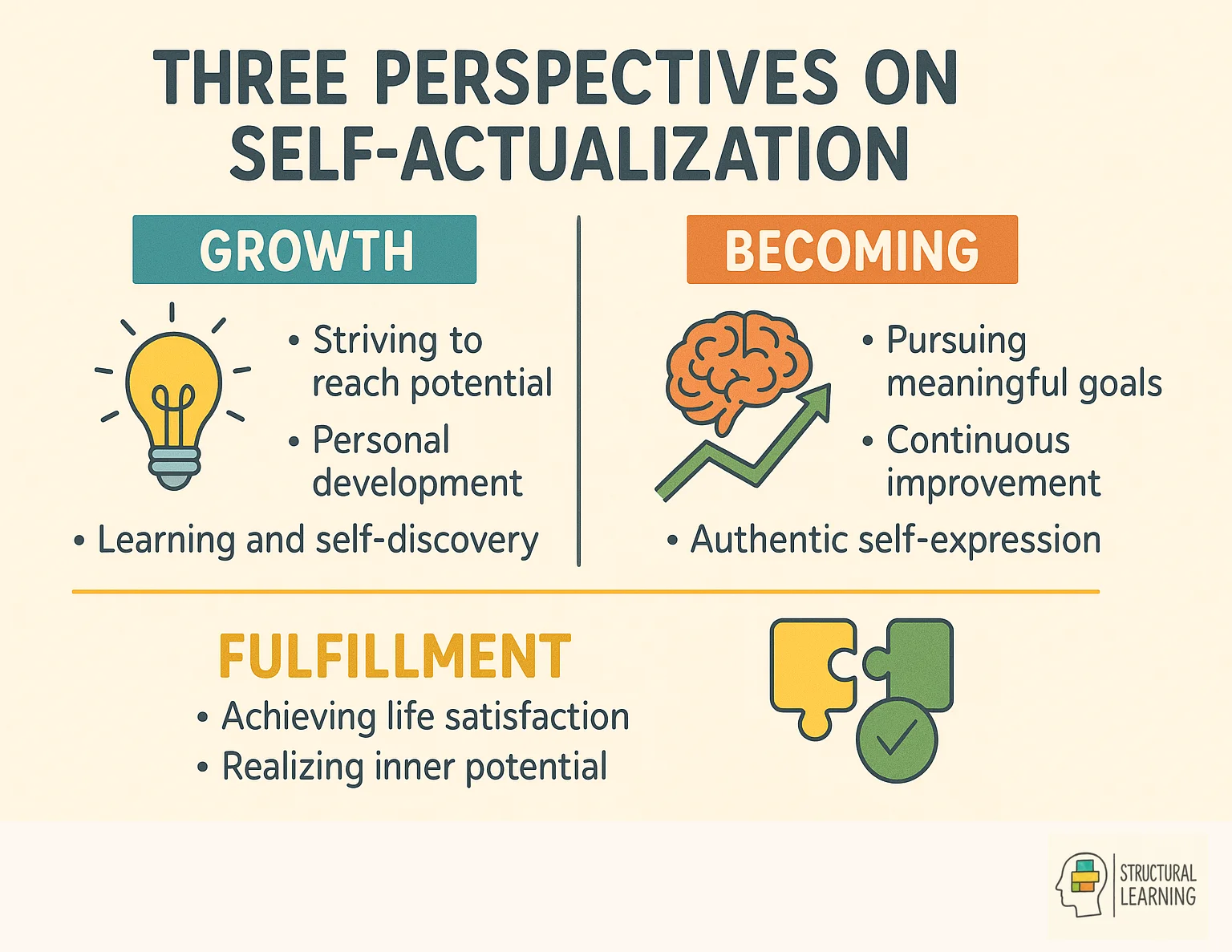 THREE PERSPECTIVES ON SELF-ACTUALIZATION

GROWTH

• Striving to reach potential
• Personal development
• Learning and self-discovery

BECOMING

• Pursuing meaningful goals
• Continuous improvement
• Authentic self-expression

FULFILLMENT

• Achieving life satisfaction
• Realizing inner potential

STRUCTURAL LEARNING