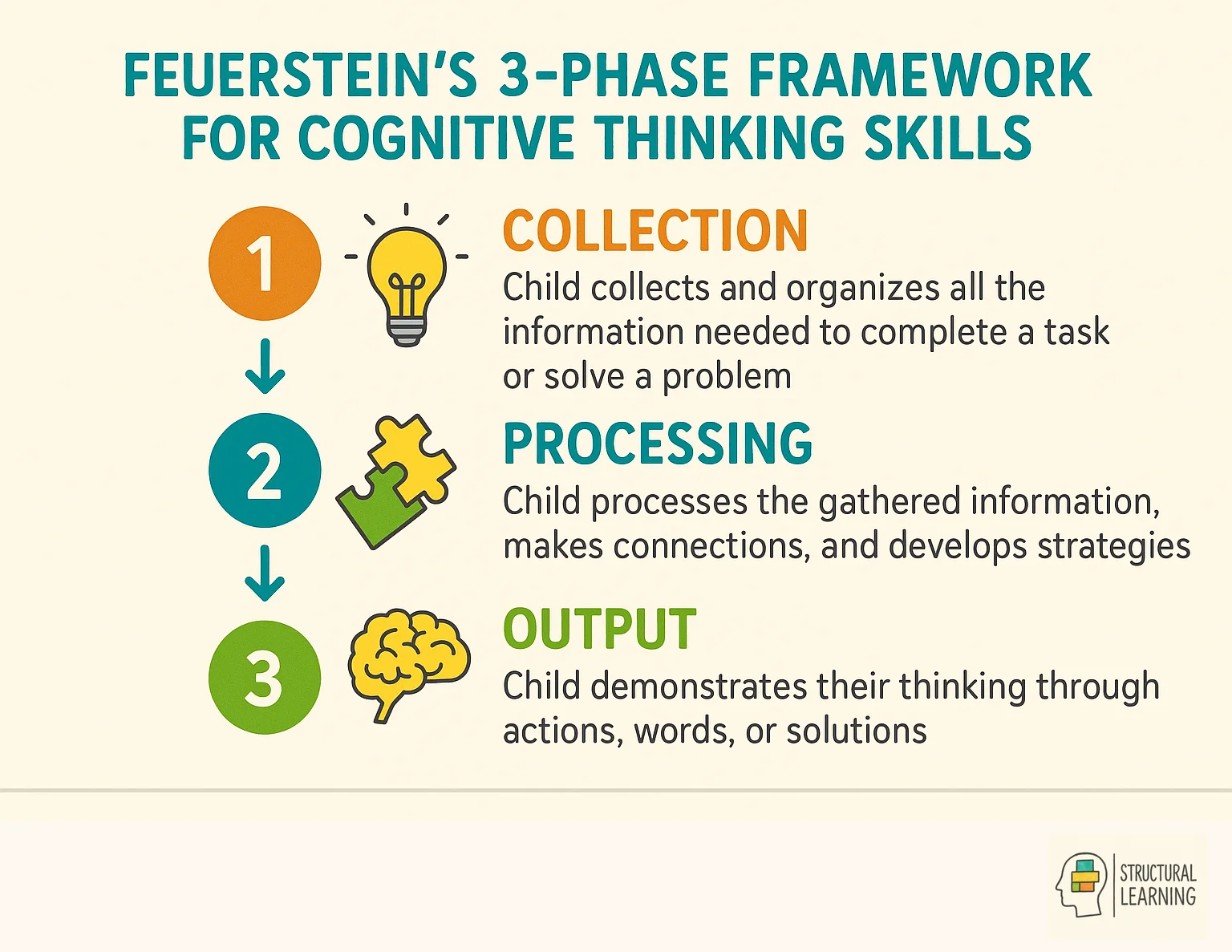 FEUERSTEIN'S 3-PHASE FRAMEWORK FOR COGNITIVE THINKING SKILLS

1

COLLECTION

Child collects and organizes all the information needed to complete a task or solve a problem

2

PROCESSING

Child processes the gathered information, makes connections, and develops strategies

3

OUTPUT

Child demonstrates their thinking through actions, words, or solutions

STRUCTURAL LEARNING