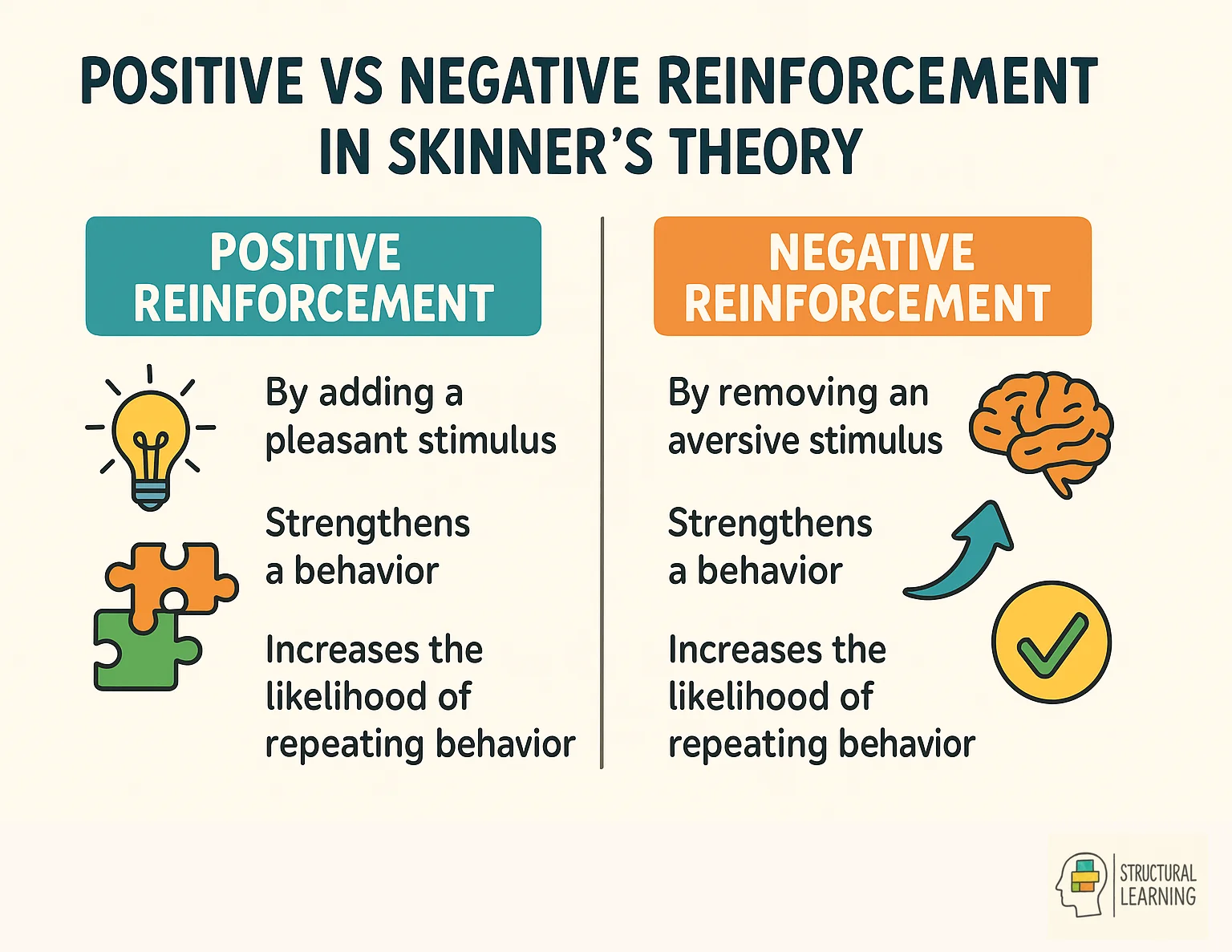 POSITIVE VS NEGATIVE REINFORCEMENT IN SKINNER'S THEORY

POSITIVE REINFORCEMENT

By adding a pleasant stimulus

Strengthens a behavior

Increases the likelihood of repeating behavior

NEGATIVE REINFORCEMENT

By removing an aversive stimulus

Strengthens a behavior

Increases the likelihood of repeating behavior

STRUCTURAL LEARNING