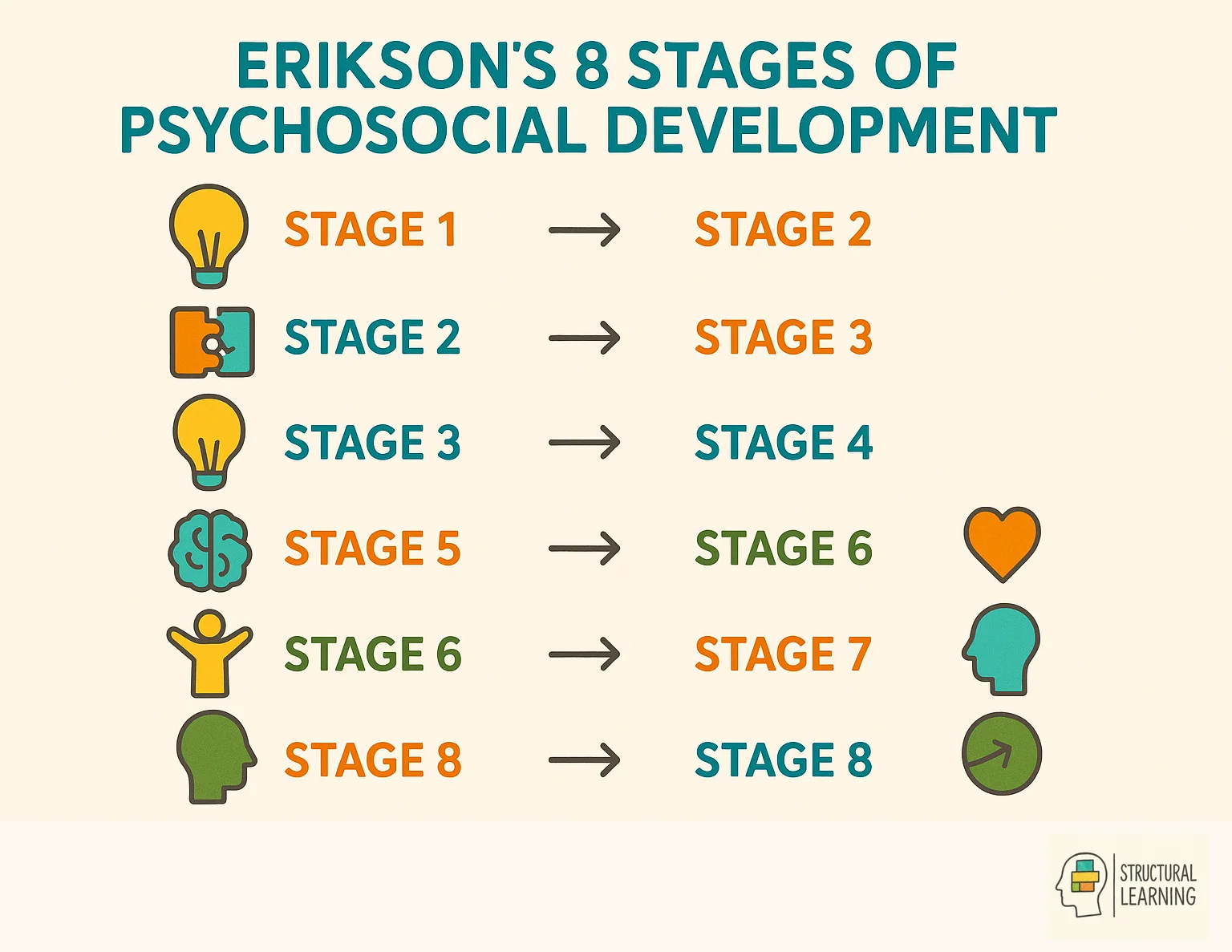 ERIKSON'S 8 STAGES OF PSYCHOSOCIAL DEVELOPMENT

STAGE 1 → STAGE 2

STAGE 2 → STAGE 3

STAGE 3 → STAGE 4

STAGE 5 → STAGE 6

STAGE 6 → STAGE 7

STAGE 8 → STAGE 8

STRUCTURAL LEARNING