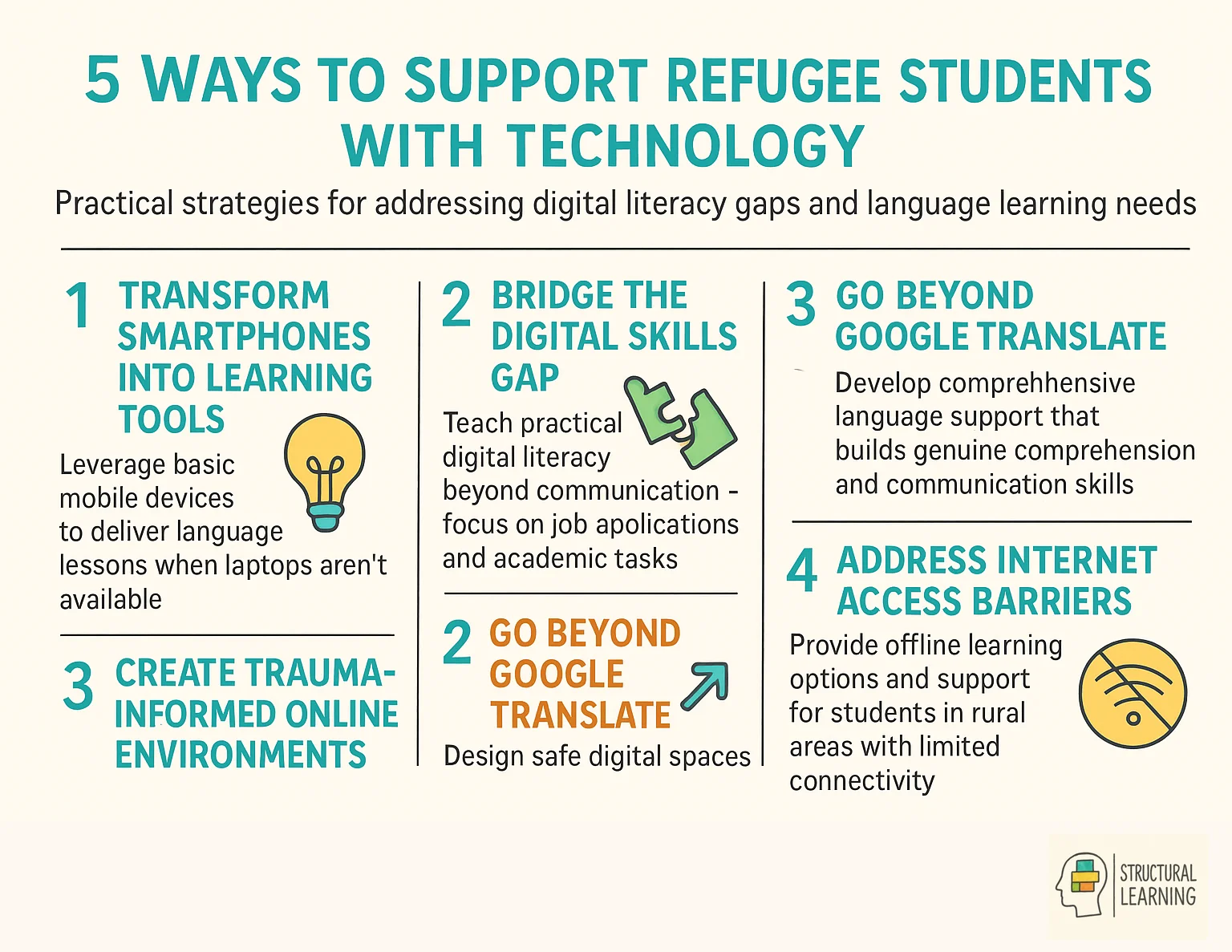 5 WAYS TO SUPPORT REFUGEE STUDENTS WITH TECHNOLOGY

Practical strategies for addressing digital literacy gaps and language learning needs

1 TRANSFORM SMARTPHONES INTO LEARNING TOOLS

Leverage basic mobile devices to deliver language lessons when laptops aren't available

3 CREATE TRAUMA-INFORMED ONLINE ENVIRONMENTS

2 BRIDGE THE DIGITAL SKILLS GAP

Teach practical digital literacy beyond communication - focus on job apolications and academic tasks

2 GO BEYOND GOOGLE TRANSLATE

Design safe digital spaces

3 GO BEYOND GOOGLE TRANSLATE

Develop comprehhensive language support that builds genuine comprehension and communication skills

4 ADDRESS INTERNET ACCESS BARRIERS

Provide offline learning options and support for students in rural areas with limited connectivity

STRUCTURAL LEARNING