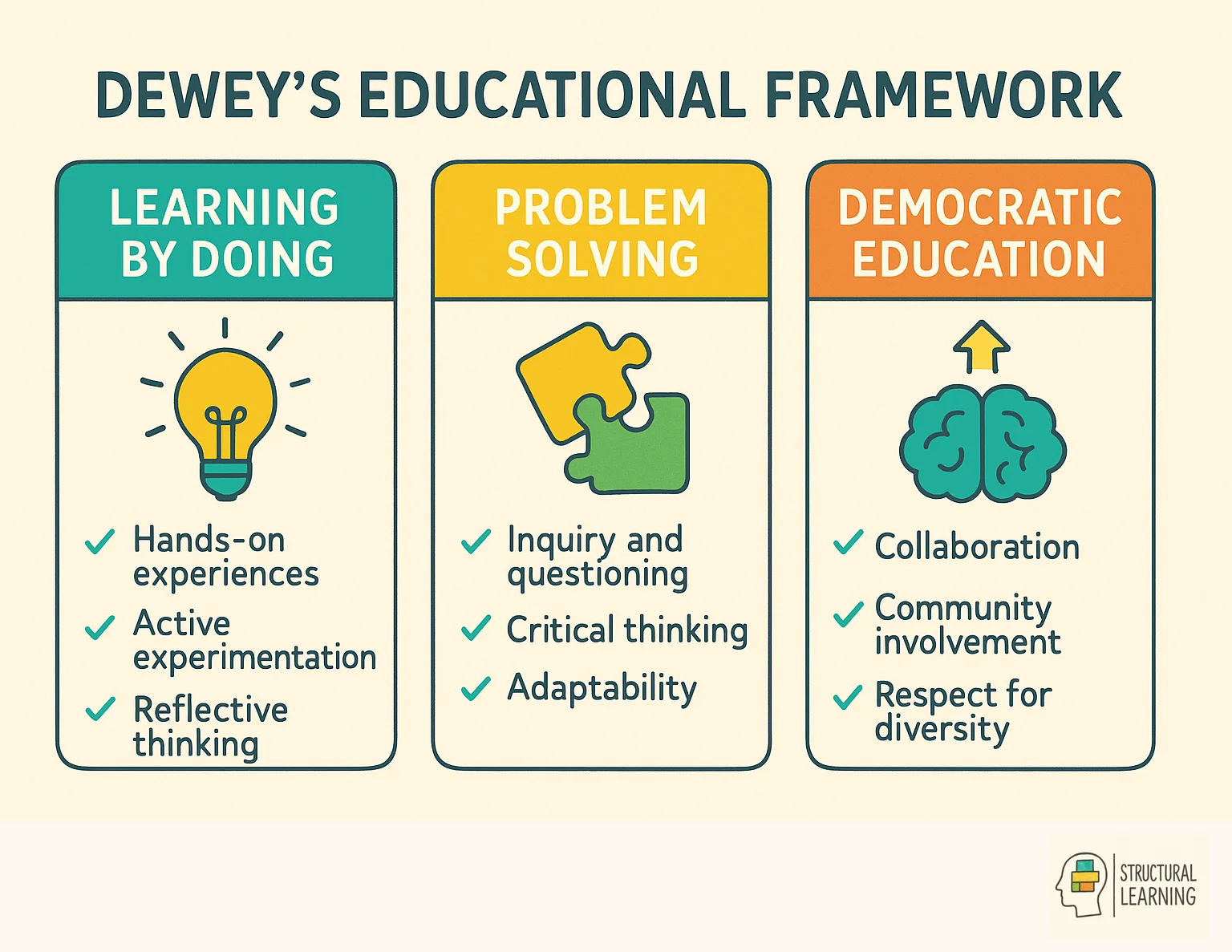 DEWEY'S EDUCATIONAL FRAMEWORK

LEARNING BY DOING

✓ Hands-on experiences
✓ Active experimentation
✓ Reflective thinking

PROBLEM SOLVING

✓ Inquiry and questioning
✓ Critical thinking
✓ Adaptability

DEMOCRATIC EDUCATION

✓ Collaboration
✓ Community involvement
✓ Respect for diversity

STRUCTURAL LEARNING