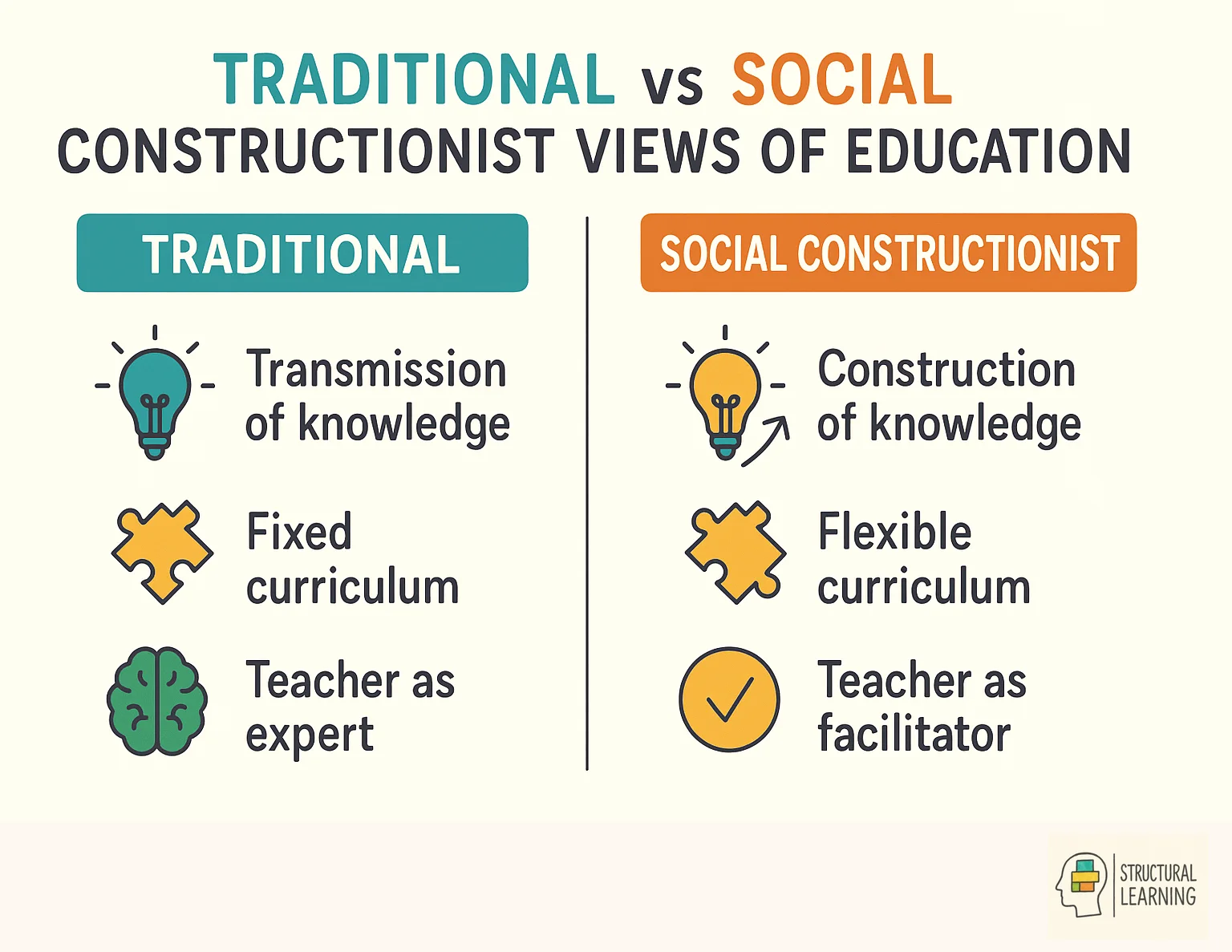 TRADITIONAL vs SOCIAL CONSTRUCTIONIST VIEWS OF EDUCATION

TRADITIONAL

Transmission of knowledge

Fixed curriculum

Teacher as expert

SOCIAL CONSTRUCTIONIST

Construction of knowledge

Flexible curriculum

Teacher as facilitator

STRUCTURAL LEARNING