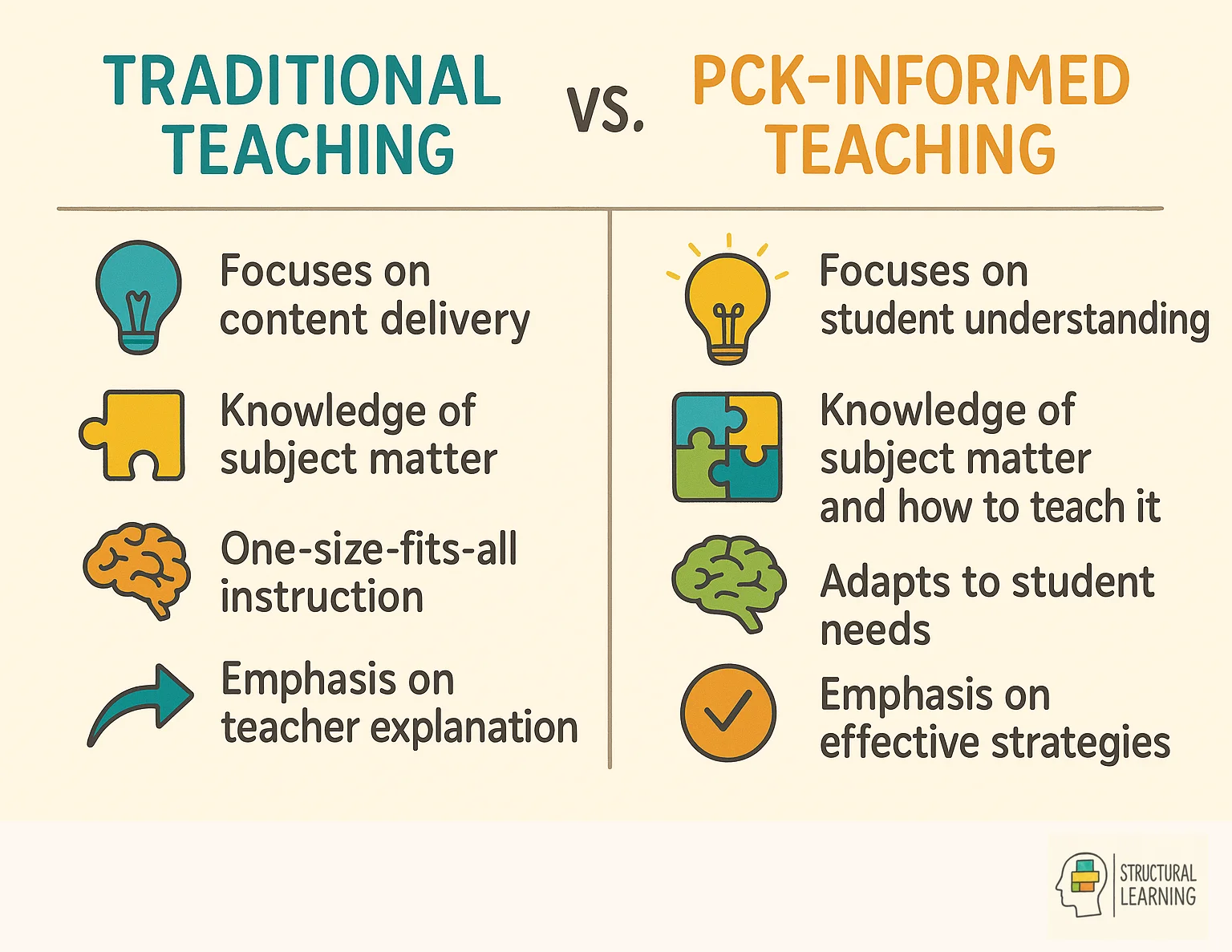 TRADITIONAL TEACHING

VS.

PCK-INFORMED TEACHING

Focuses on content delivery

Knowledge of subject matter

One-size-fits-all instruction

Emphasis on teacher explanation

Focuses on student understanding

Knowledge of subject matter and how to teach it

Adapts to student needs

Emphasis on effective strategies

STRUCTURAL LEARNING