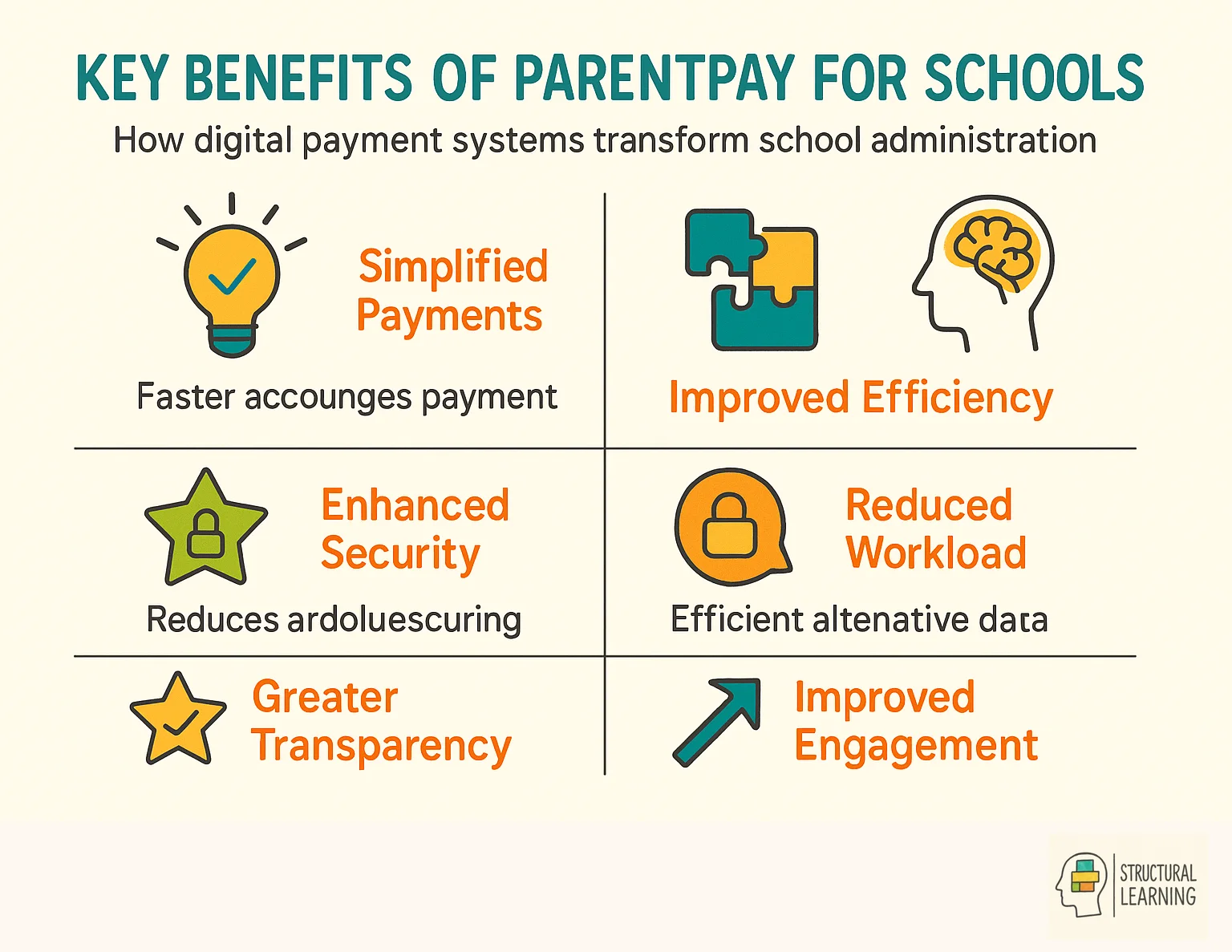 KEY BENEFITS OF PARENTPAY FOR SCHOOLS

How digital payment systems transform school administration

Simplified Payments

Faster accounges payment

Improved Efficiency

Enhanced Security

Reduces ardoluescuring

Reduced Workload

Efficient altenative data

Greater Transparency

Improved Engagement

STRUCTURAL LEARNING