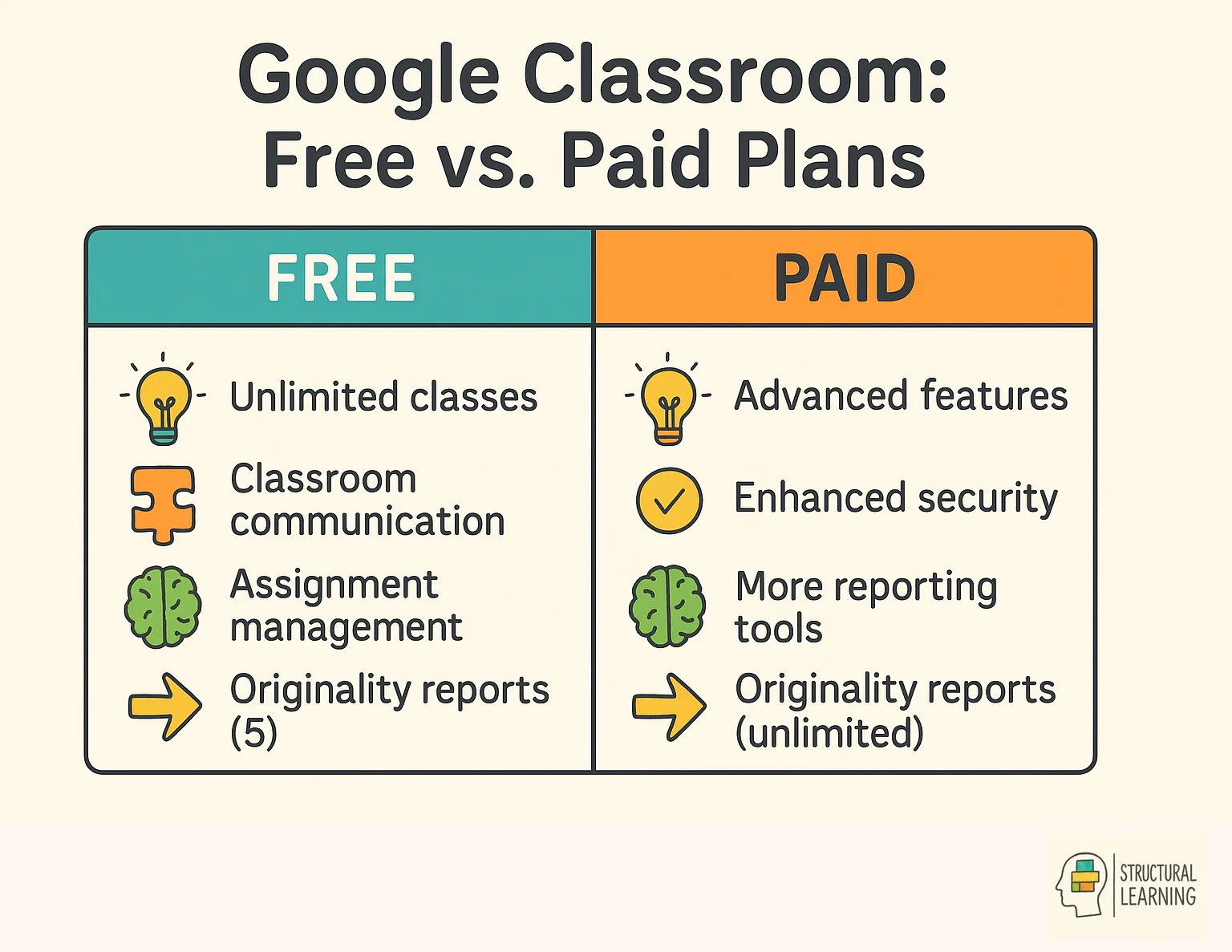 Google Classroom: Free vs. Paid Plans

| FREE | PAID |
|---|---|
| Unlimited classes | Advanced features |
| Classroom communication | Enhanced security |
| Assignment management | More reporting tools |
| Originality reports (5) | Originality reports (unlimited) |

STRUCTURAL LEARNING