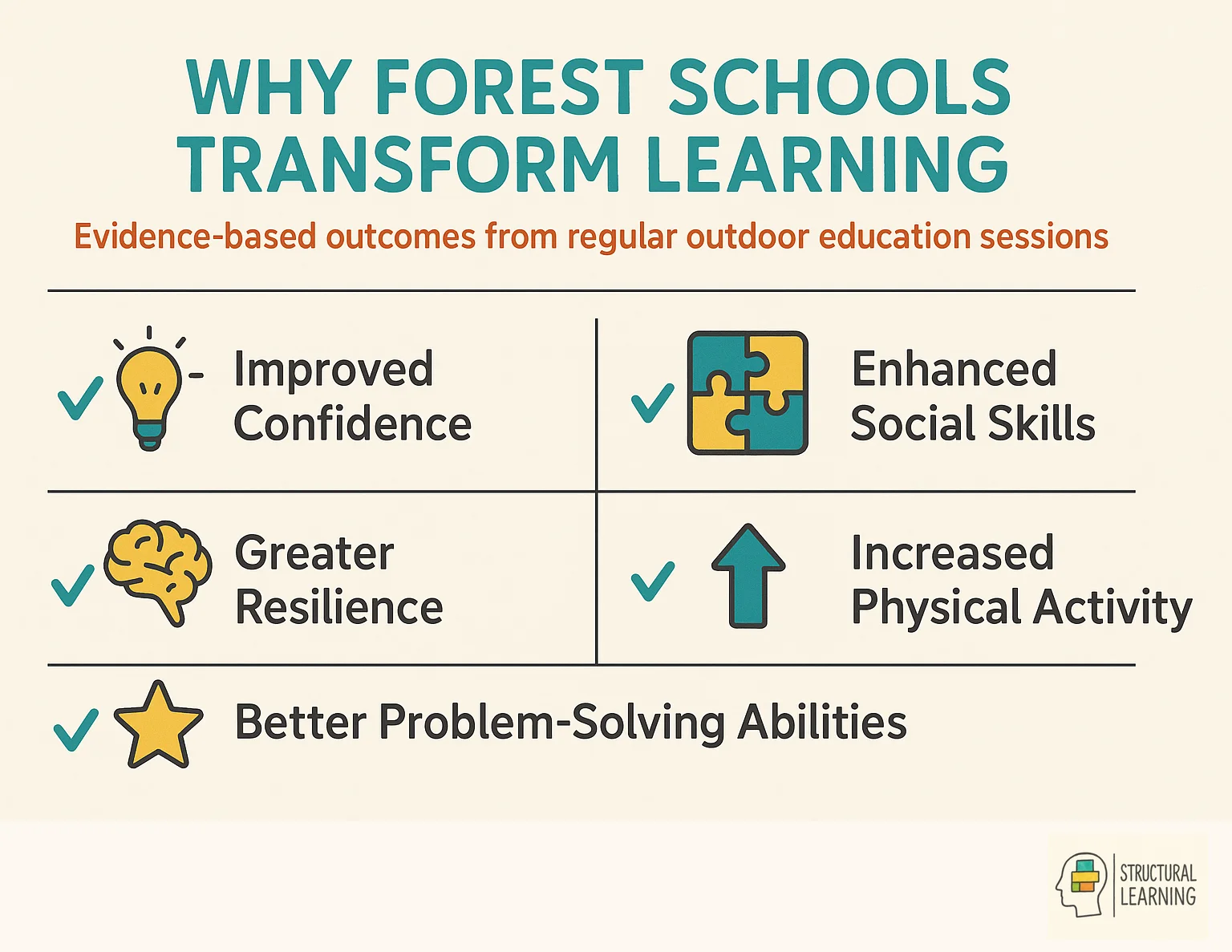 WHY FOREST SCHOOLS TRANSFORM LEARNING

Evidence-based outcomes from regular outdoor education sessions

Improved Confidence

Enhanced Social Skills

Greater Resilience

Increased Physical Activity

Better Problem-Solving Abilities

STRUCTURAL LEARNING