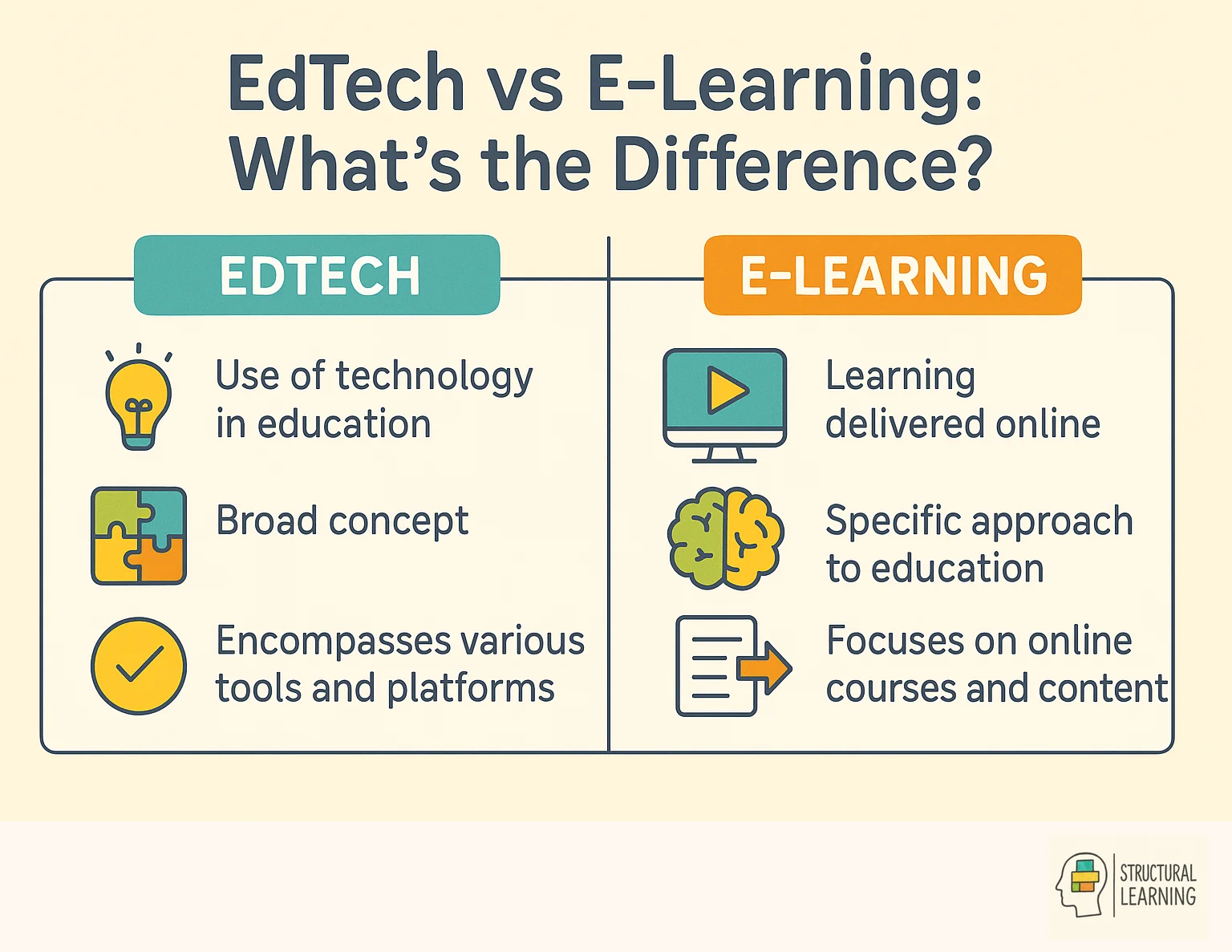 EdTech vs E-Learning: What's the Difference?

EDTECH

Use of technology in education

Broad concept

Encompasses various tools and platforms

E-LEARNING

Learning delivered online

Specific approach to education

Focuses on online courses and content

STRUCTURAL LEARNING