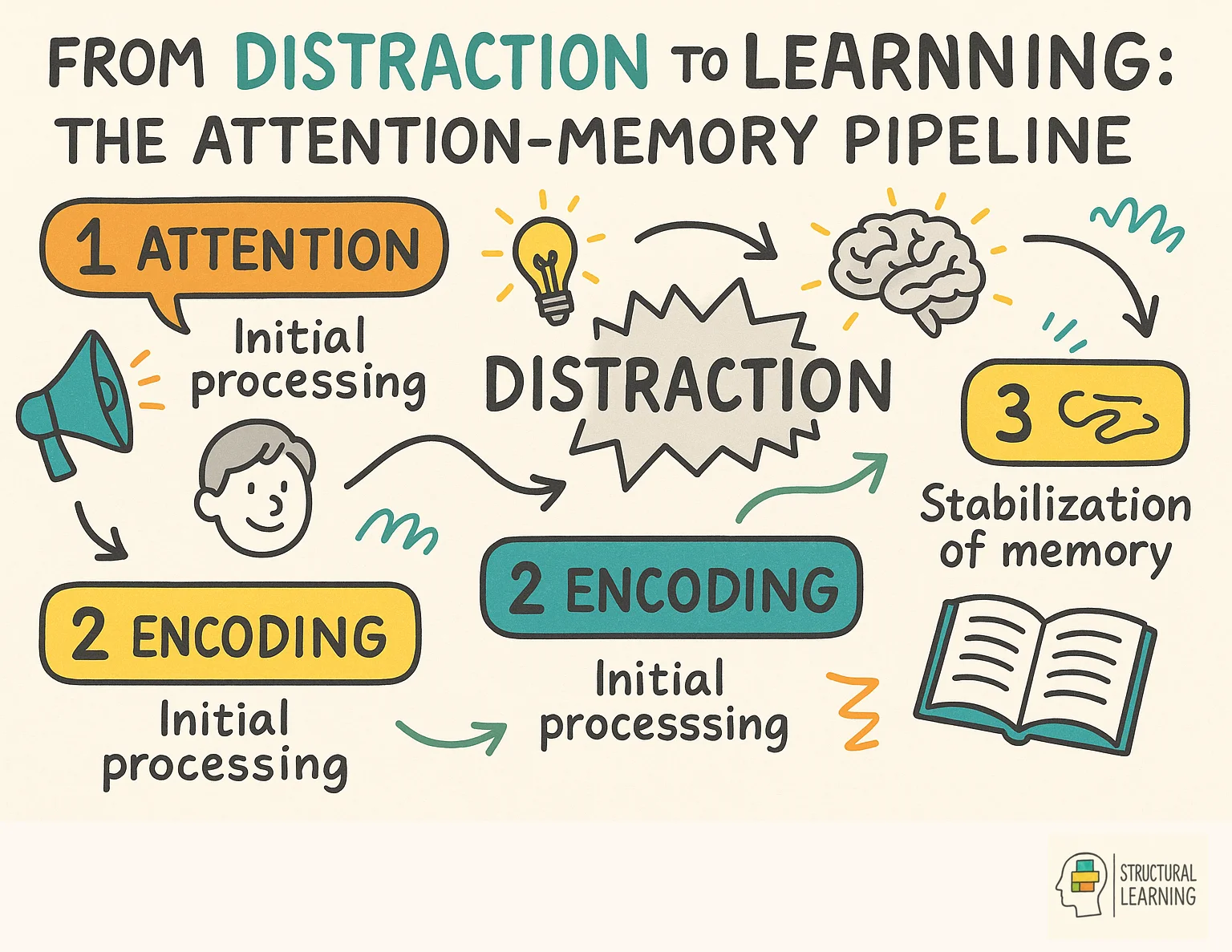 FROM DISTRACTION TO LEARNNING: THE ATTENTION-MEMORY PIPELINE

1 ATTENTION

Initial processing

DISTRACTION

3

Stabilization of memory

2 ENCODING

Initial processing

2 ENCODING

Initial processsing

STRUCTURAL LEARNING