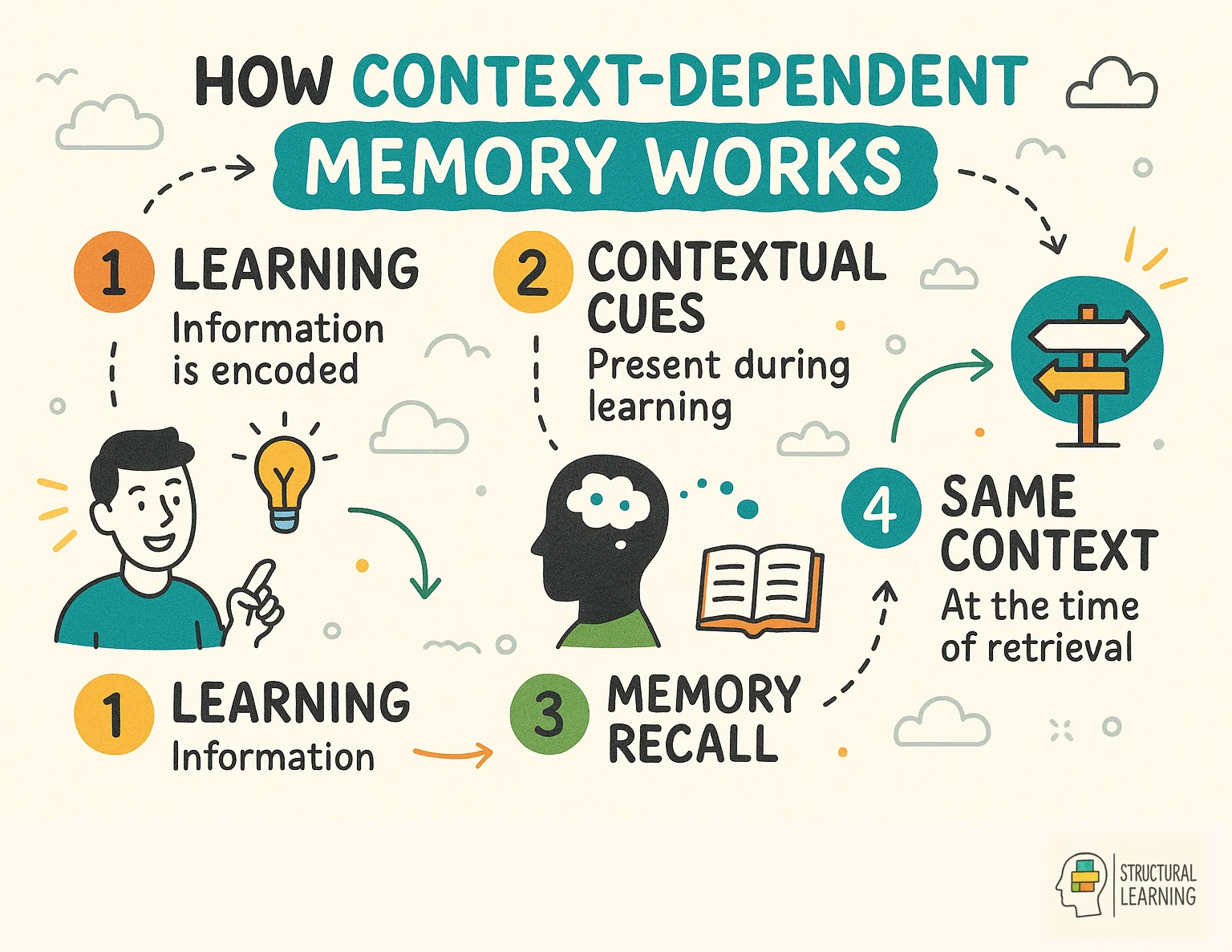 HOW CONTEXT-DEPENDENT MEMORY WORKS

1 LEARNING
Information is encoded

2 CONTEXTUAL CUES
Present during learning

4 SAME CONTEXT
At the time of retrieval

1 LEARNING
Information

3 MEMORY RECALL

STRUCTURAL LEARNING