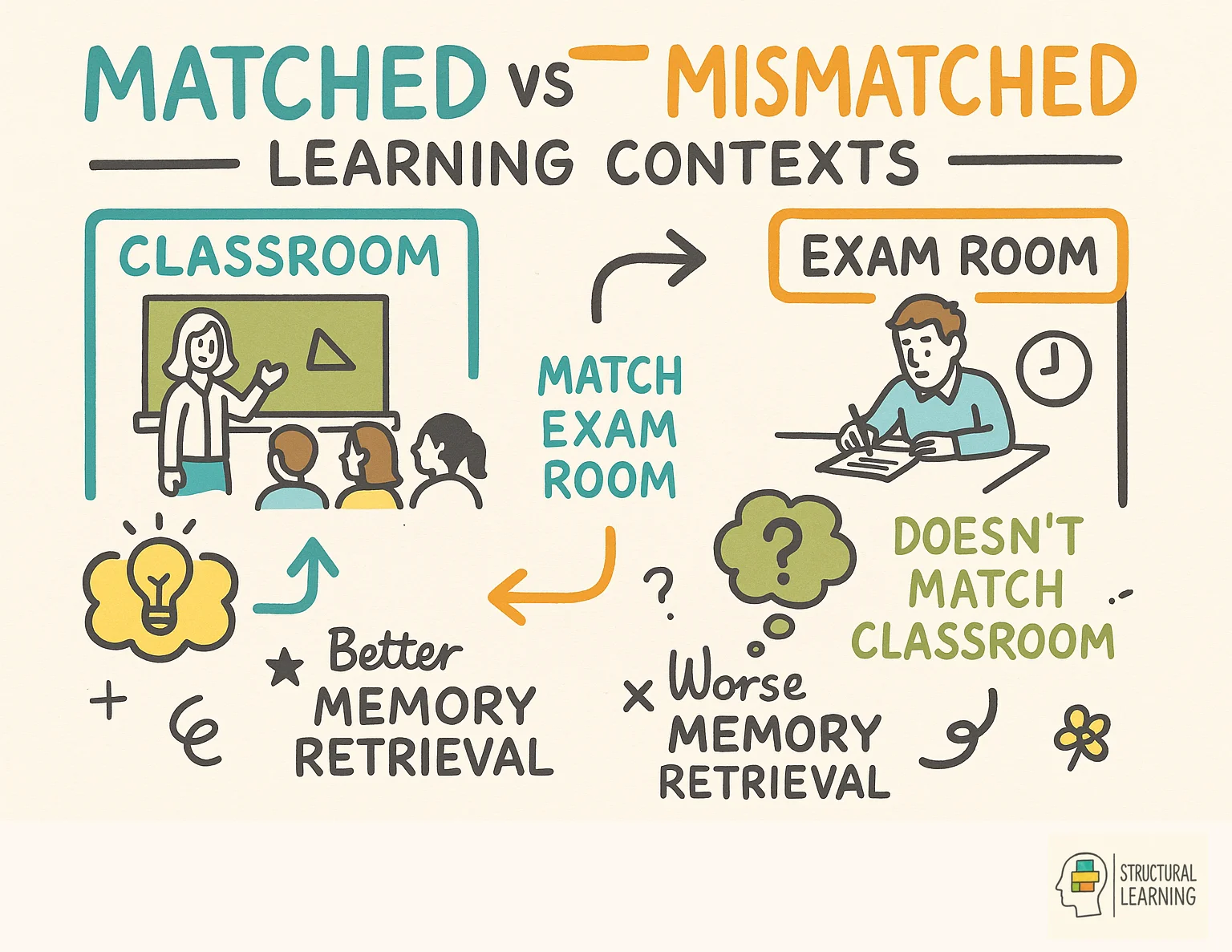 MATCHED VS MISMATCHED

LEARNING CONTEXTS

CLASSROOM

EXAM ROOM

MATCH EXAM ROOM

DOESN'T MATCH CLASSROOM

?

?

Better MEMORY RETRIEVAL

Worse MEMORY RETRIEVAL

STRUCTURAL LEARNING