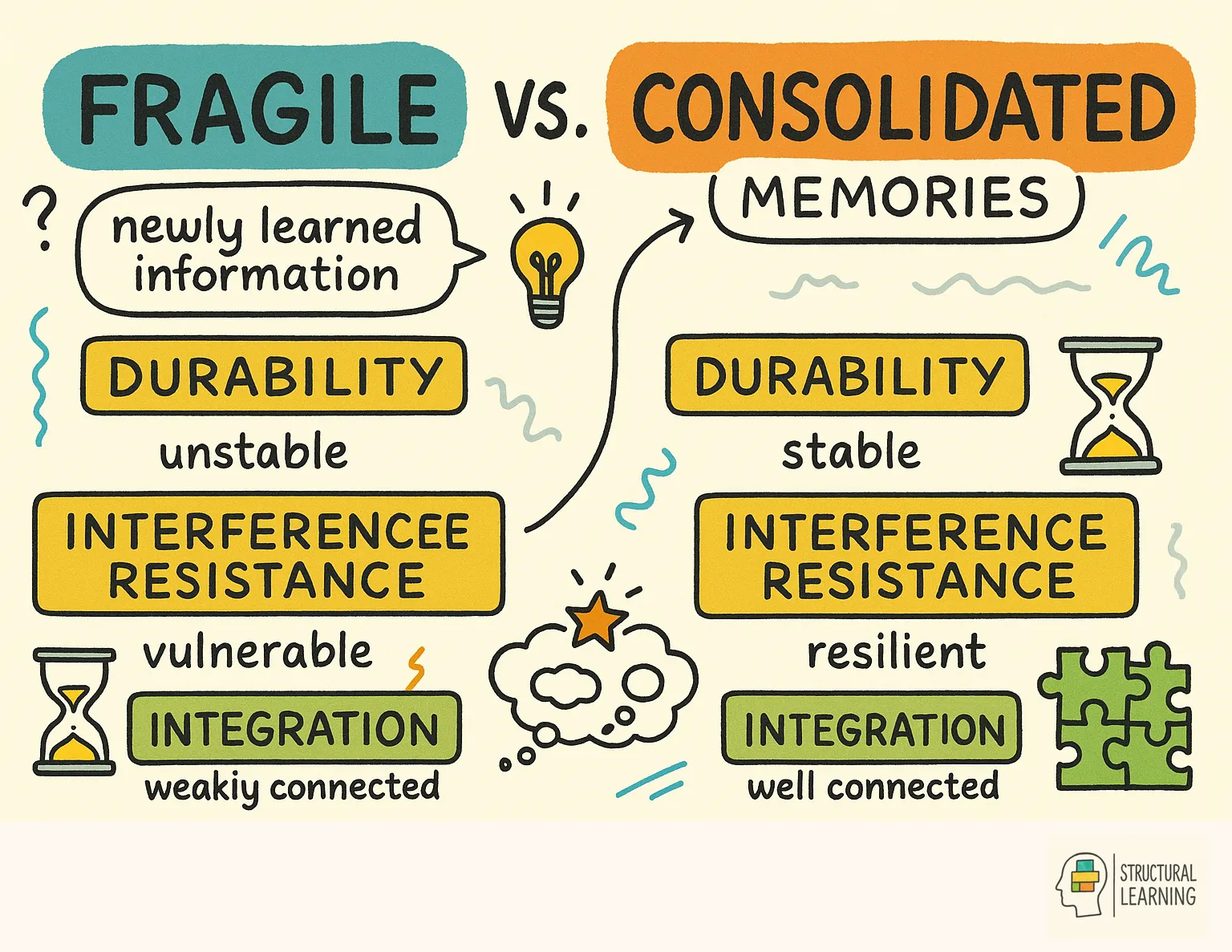 FRAGILE VS. CONSOLIDATED

MEMORIES

?

newly learned information

DURABILITY

unstable

INTERFERENCEE RESISTANCE

vulnerable

INTEGRATION

weakiy connected

DURABILITY

stable

INTERFERENCE RESISTANCE

resilient

INTEGRATION

well connected

STRUCTURAL LEARNING