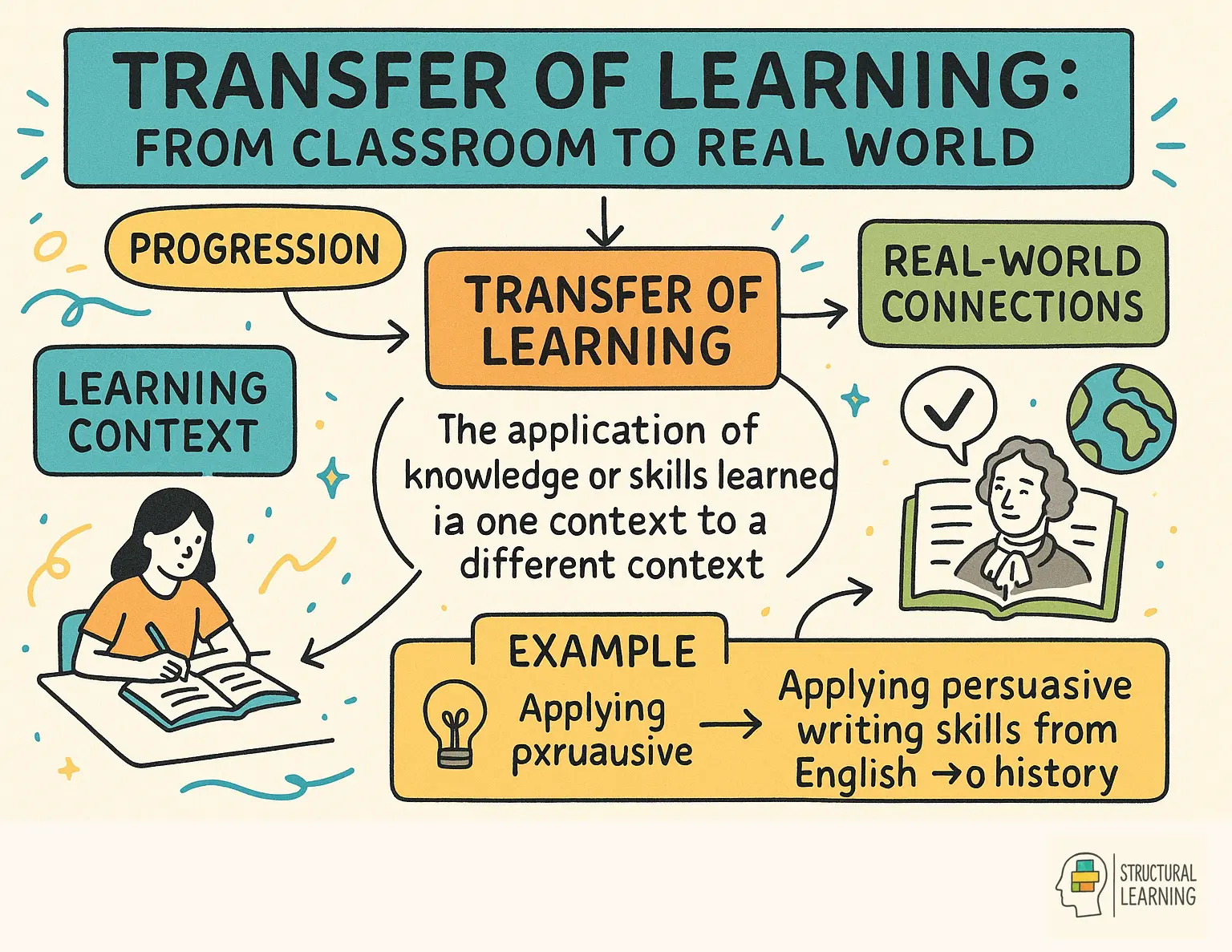 TRANSFER OF LEARNING:
FROM CLASSROOM TO REAL WORLD

PROGRESSION

TRANSFER OF LEARNING

REAL-WORLD CONNECTIONS

LEARNING CONTEXT

The application of knowledge or skills learned ia one context to a different context

EXAMPLE

Applying pxruausive → Applying persuasive writing skills from English →o history

STRUCTURAL LEARNING