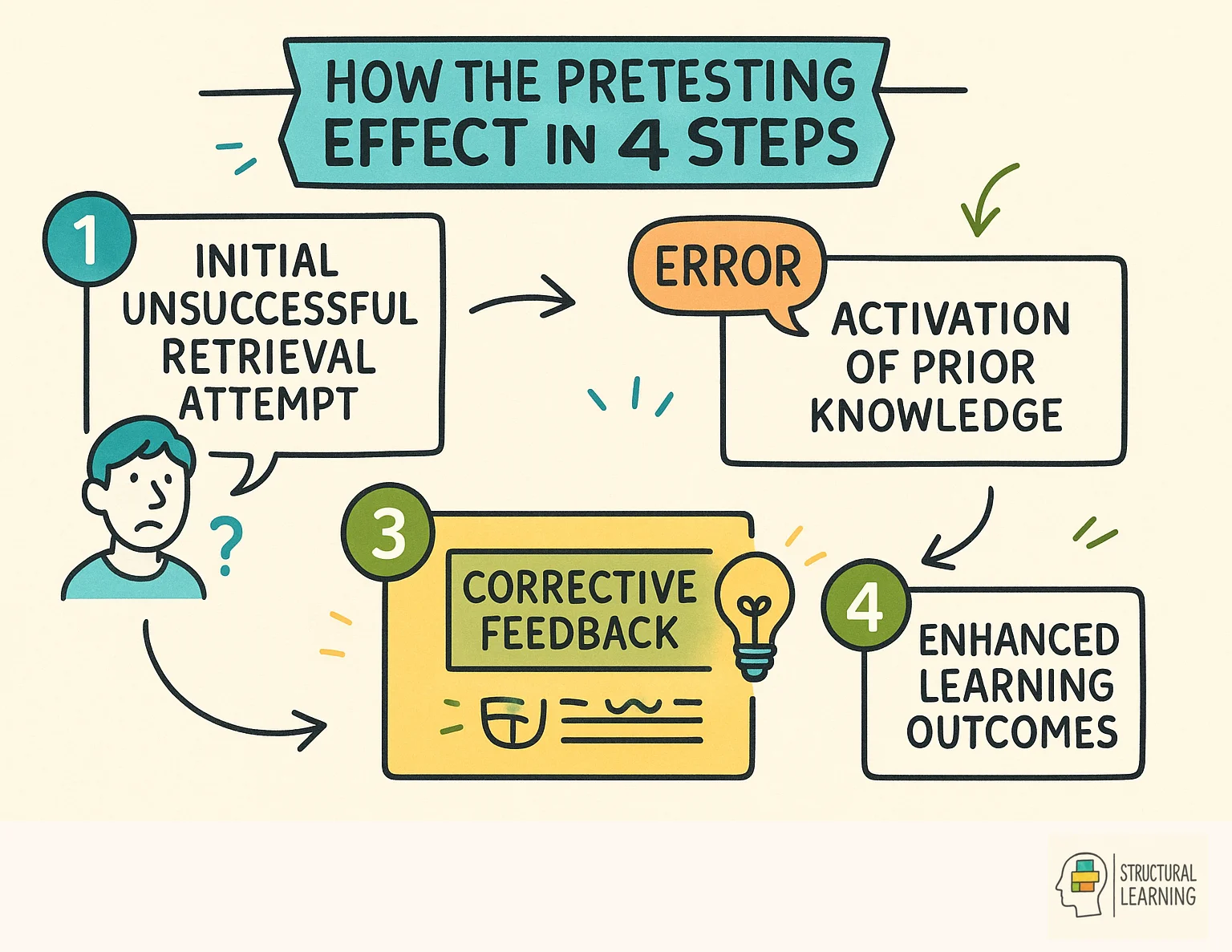 HOW THE PRETESTING EFFECT IN 4 STEPS

1
INITIAL UNSUCCESSFUL RETRIEVAL ATTEMPT

?

ERROR
ACTIVATION OF PRIOR KNOWLEDGE

3
CORRECTIVE FEEDBACK

4
ENHANCED LEARNING OUTCOMES

STRUCTURAL LEARNING