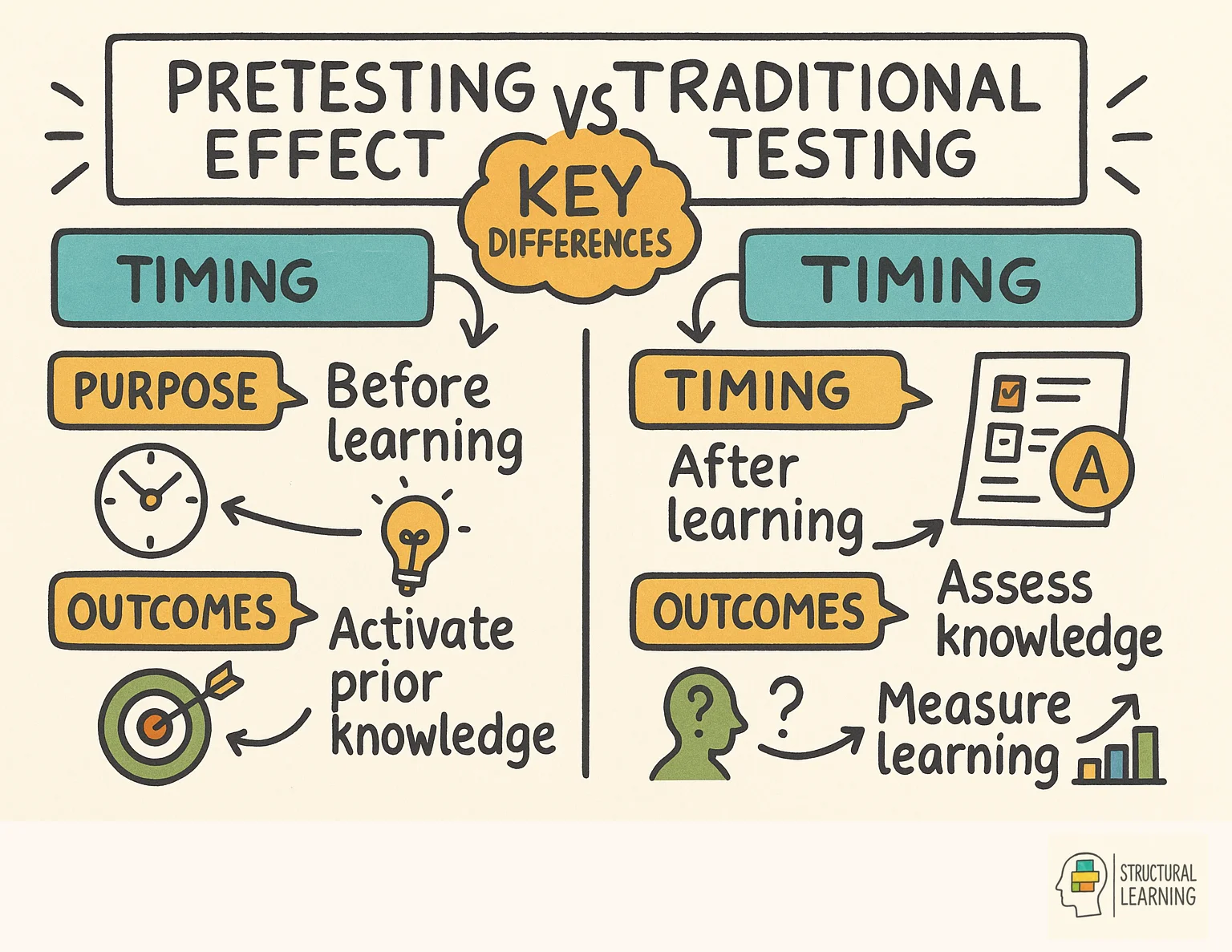 PRETESTING EFFECT VS TRADITIONAL TESTING

KEY DIFFERENCES

TIMING

PURPOSE

Before learning

OUTCOMES

Activate prior knowledge

TIMING

TIMING

After learning

A

OUTCOMES

Assess knowledge

?

?

Measure learning

STRUCTURAL LEARNING