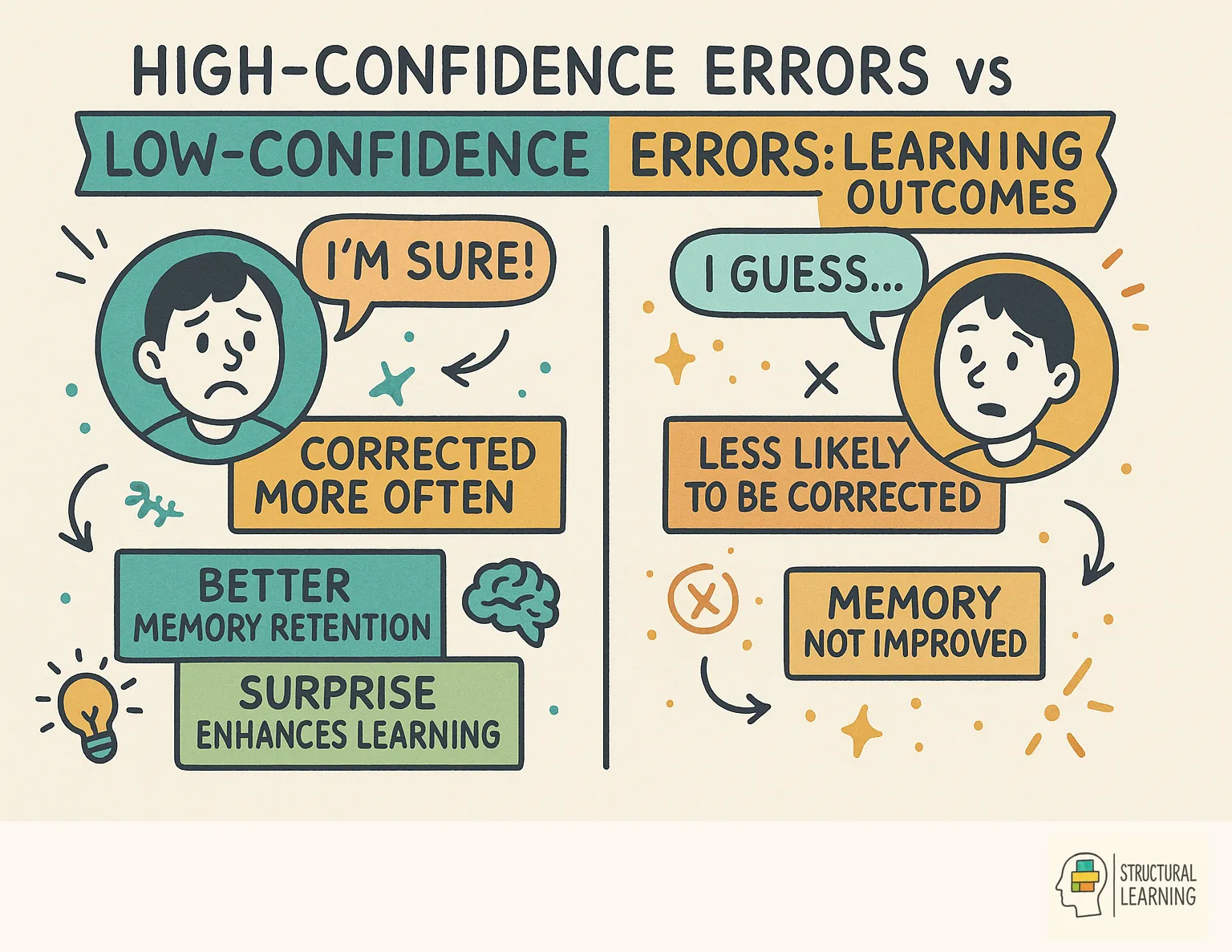 HIGH-CONFIDENCE ERRORS vs LOW-CONFIDENCE ERRORS: LEARNING OUTCOMES

I'M SURE!

CORRECTED MORE OFTEN

BETTER MEMORY RETENTION

SURPRISE ENHANCES LEARNING

I GUESS...

LESS LIKELY TO BE CORRECTED

MEMORY NOT IMPROVED

STRUCTURAL LEARNING