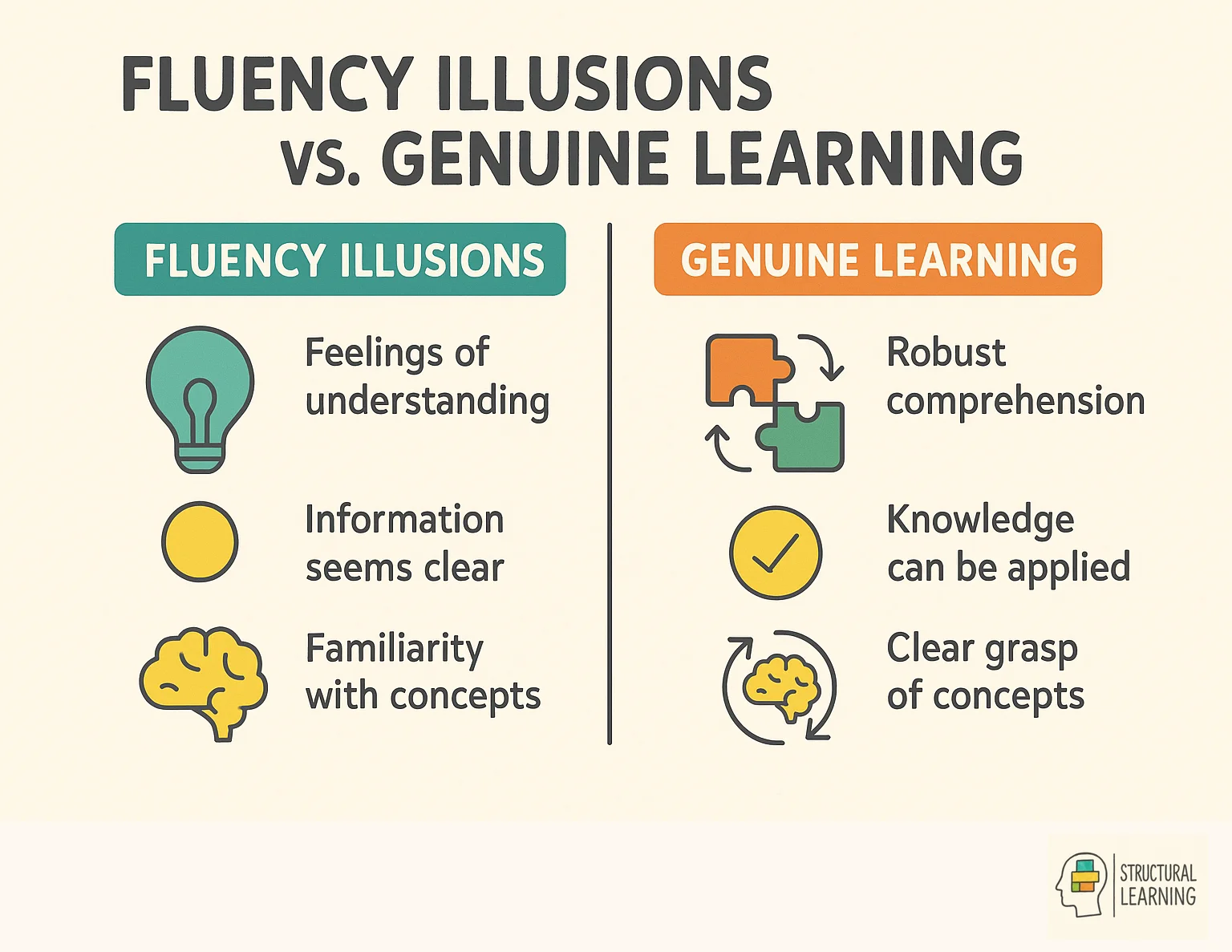 FLUENCY ILLUSIONS
VS. GENUINE LEARNING

FLUENCY ILLUSIONS

Feelings of understanding

Information seems clear

Familiarity with concepts

GENUINE LEARNING

Robust comprehension

Knowledge can be applied

Clear grasp of concepts

STRUCTURAL LEARNING