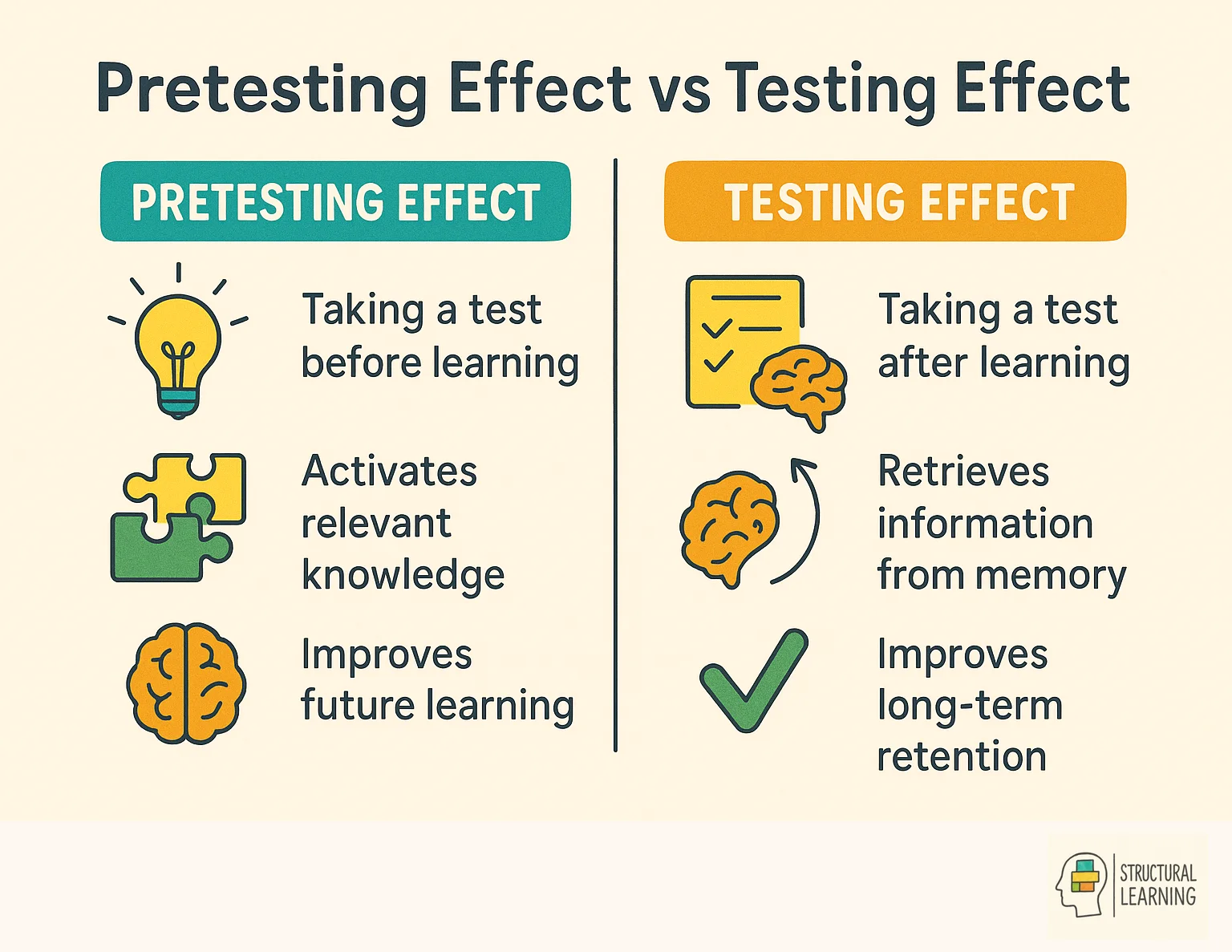 Pretesting Effect vs Testing Effect

PRETESTING EFFECT

Taking a test before learning

Activates relevant knowledge

Improves future learning

TESTING EFFECT

Taking a test after learning

Retrieves information from memory

Improves long-term retention

STRUCTURAL LEARNING