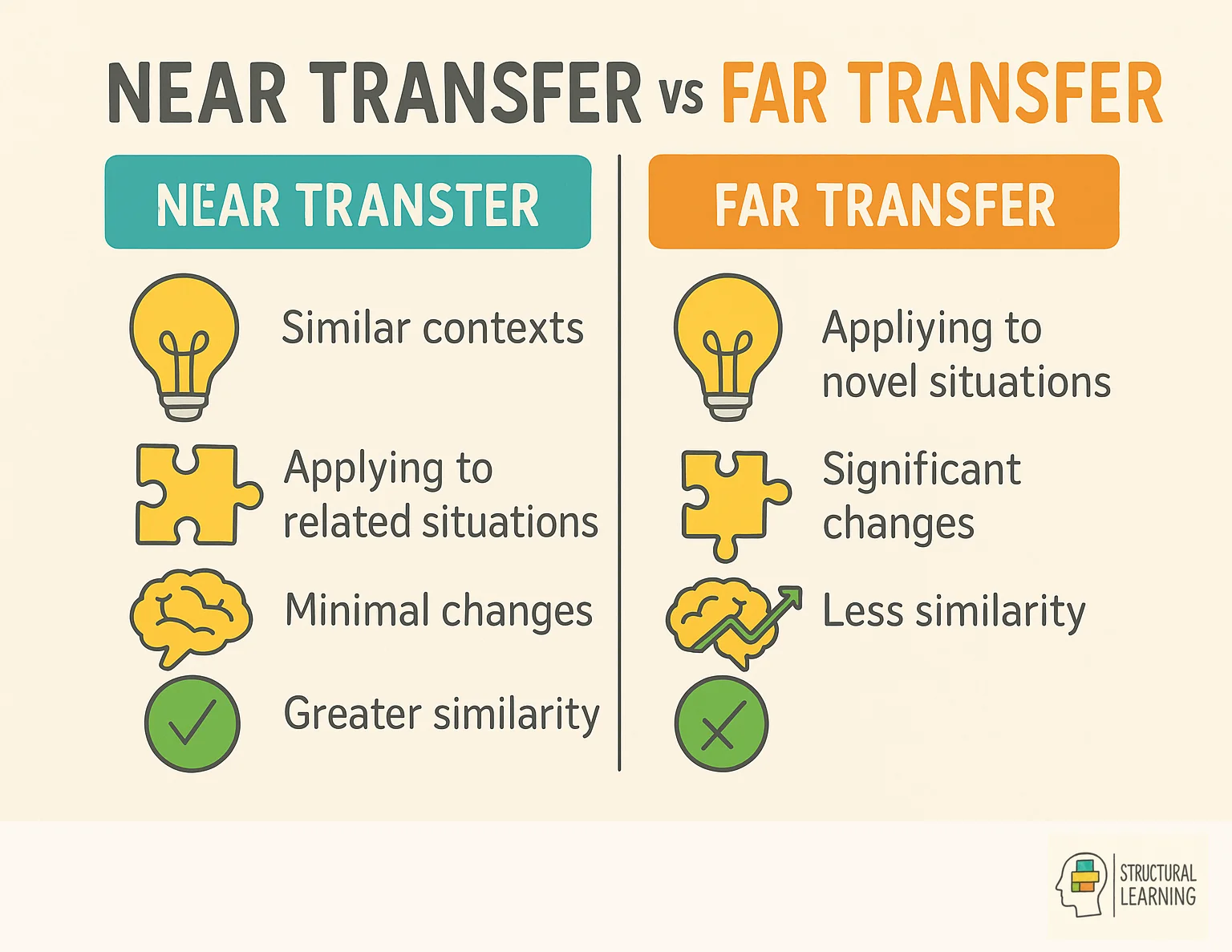 NEAR TRANSFER vs FAR TRANSFER

NEAR TRANSTER

Similar contexts

Applying to related situations

Minimal changes

Greater similarity

FAR TRANSFER

Appliying to novel situations

Significant changes

Less similarity

STRUCTURAL LEARNING