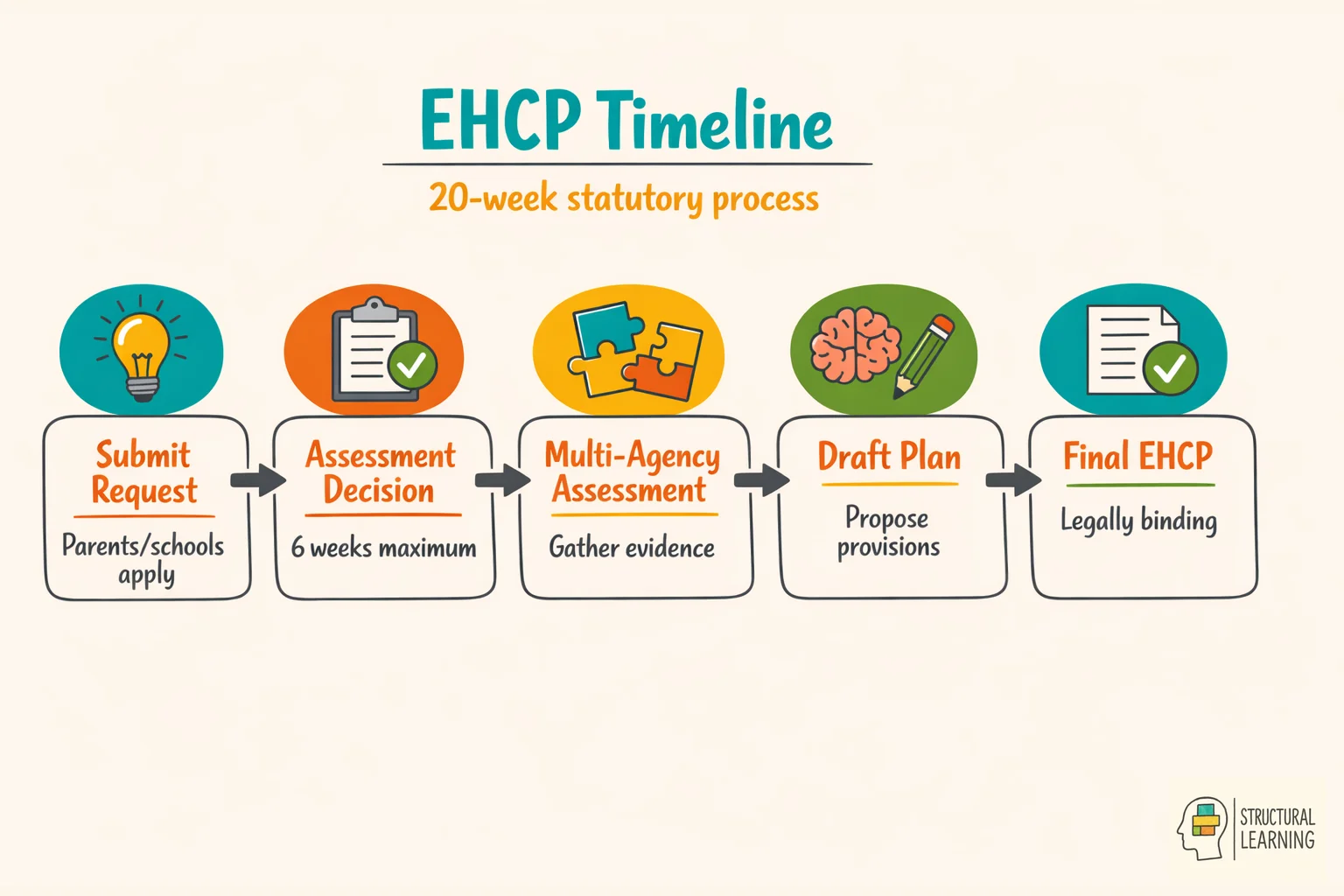 EHCP Timeline

20-week statutory process

Submit Request

Parents/schools apply

Assessment Decision

6 weeks maximum

Multi-Agency Assessment

Gather evidence

Draft Plan

Propose provisions

Final EHCP

Legally binding

STRUCTURAL LEARNING