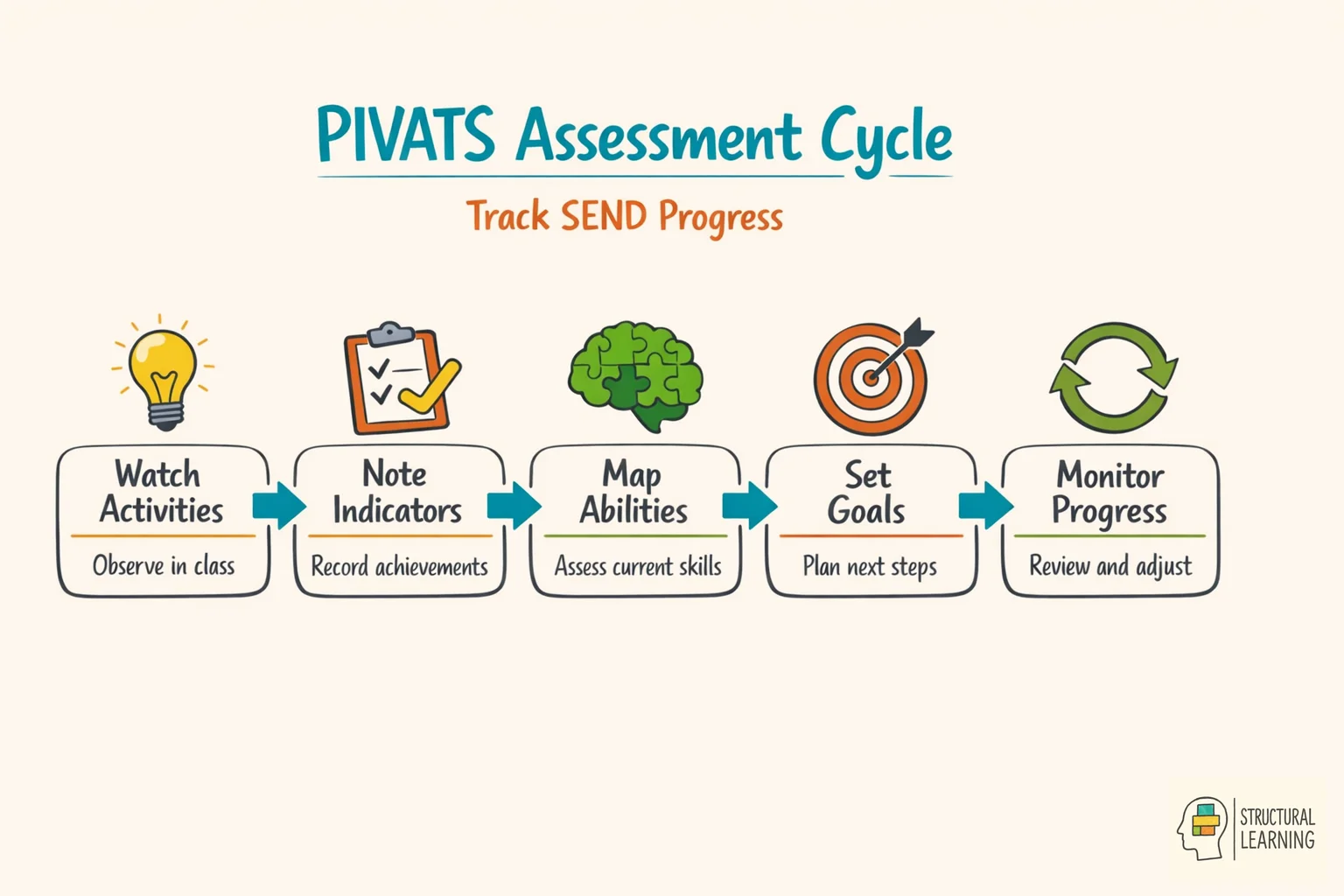 PIVATS Assessment Cycle

Track SEND Progress

Watch Activities
Observe in class

Note Indicators
Record achievements

Map Abilities
Assess current skills

Set Goals
Plan next steps

Monitor Progress
Review and adjust

STRUCTURAL LEARNING