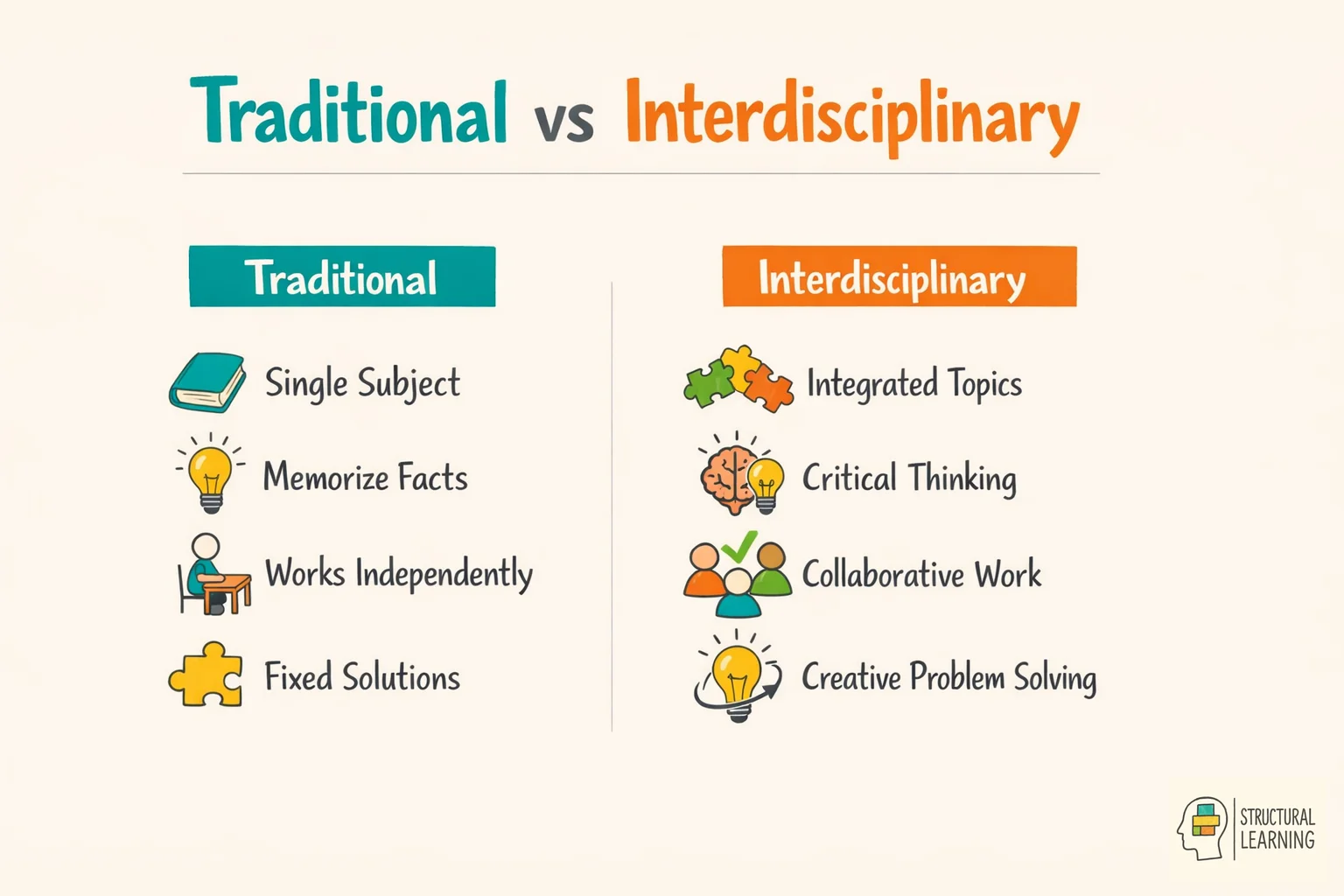 Traditional vs Interdisciplinary

Traditional

Single Subject

Memorize Facts

Works Independently

Fixed Solutions

Interdisciplinary

Integrated Topics

Critical Thinking

Collaborative Work

Creative Problem Solving

STRUCTURAL LEARNING