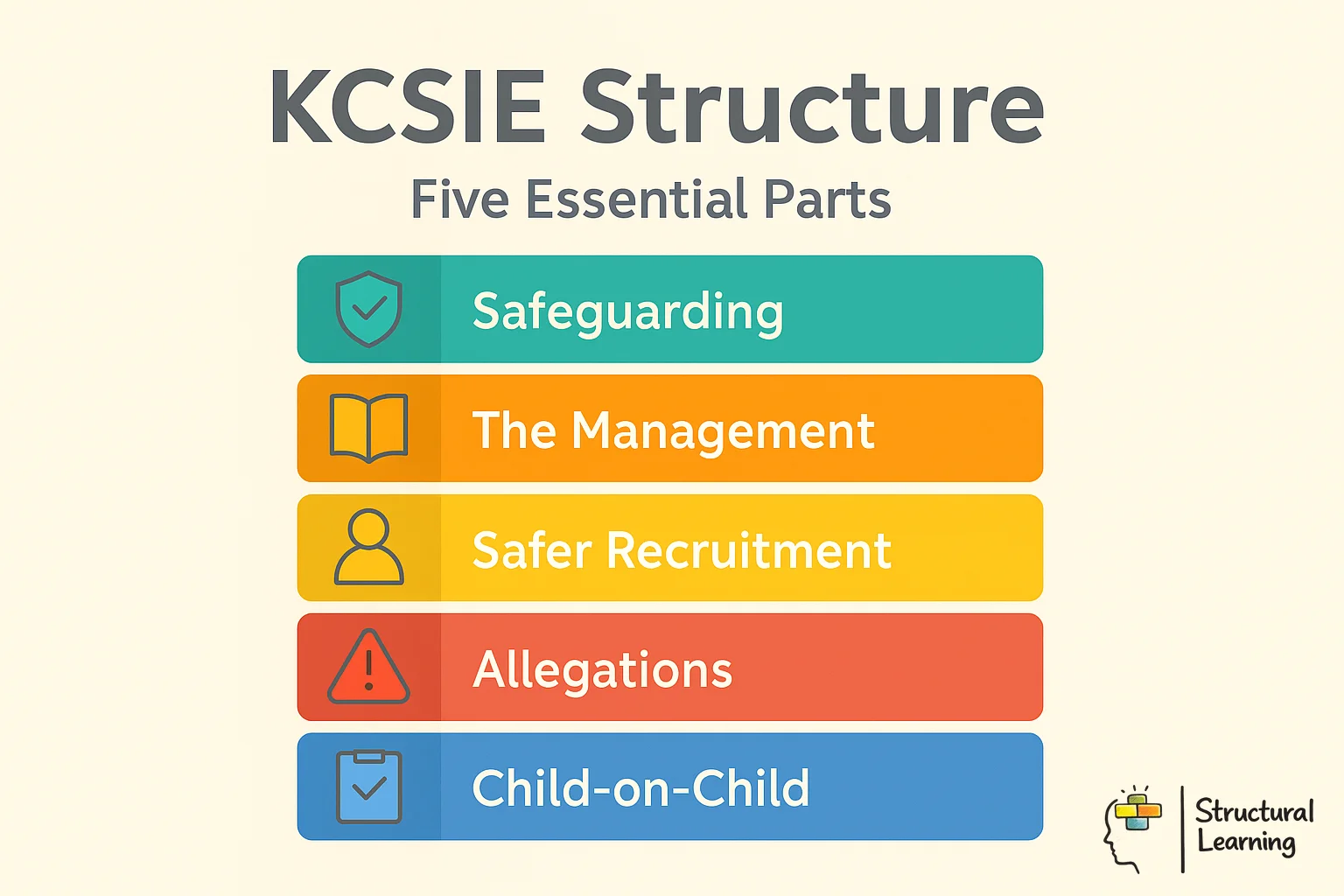 KCSIE Structure

Five Essential Parts

Safeguarding

The Management

Safer Recruitment

Allegations

Child-on-Child

Structural Learning