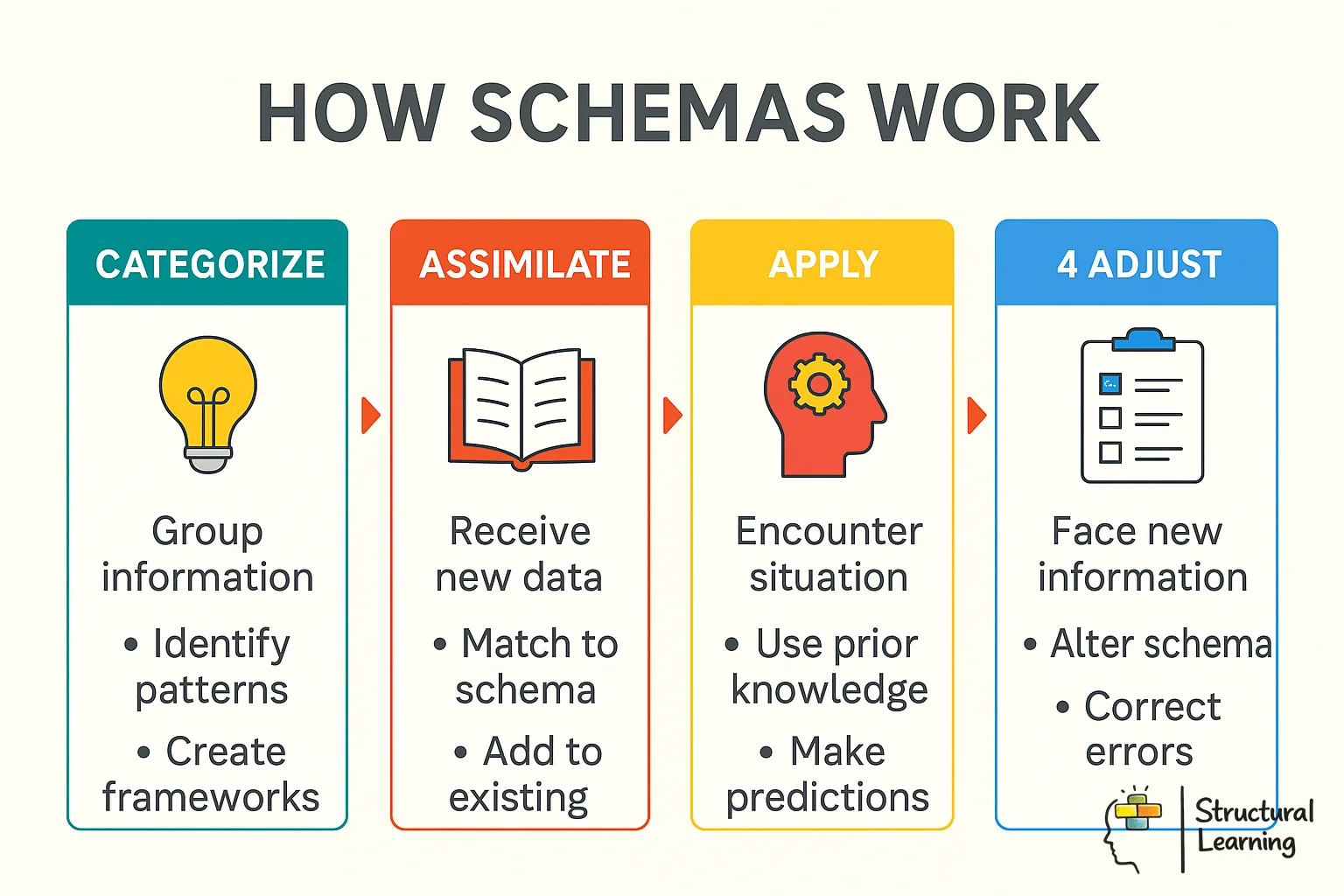 HOW SCHEMAS WORK

CATEGORIZE

Group information

• Identify patterns

• Create frameworks

ASSIMILATE

Receive new data

• Match to schema

• Add to existing

APPLY

Encounter situation

• Use prior knowledge

• Make predictions

4 ADJUST

Face new information

• Alter schema

• Correct errors

Structural Learning