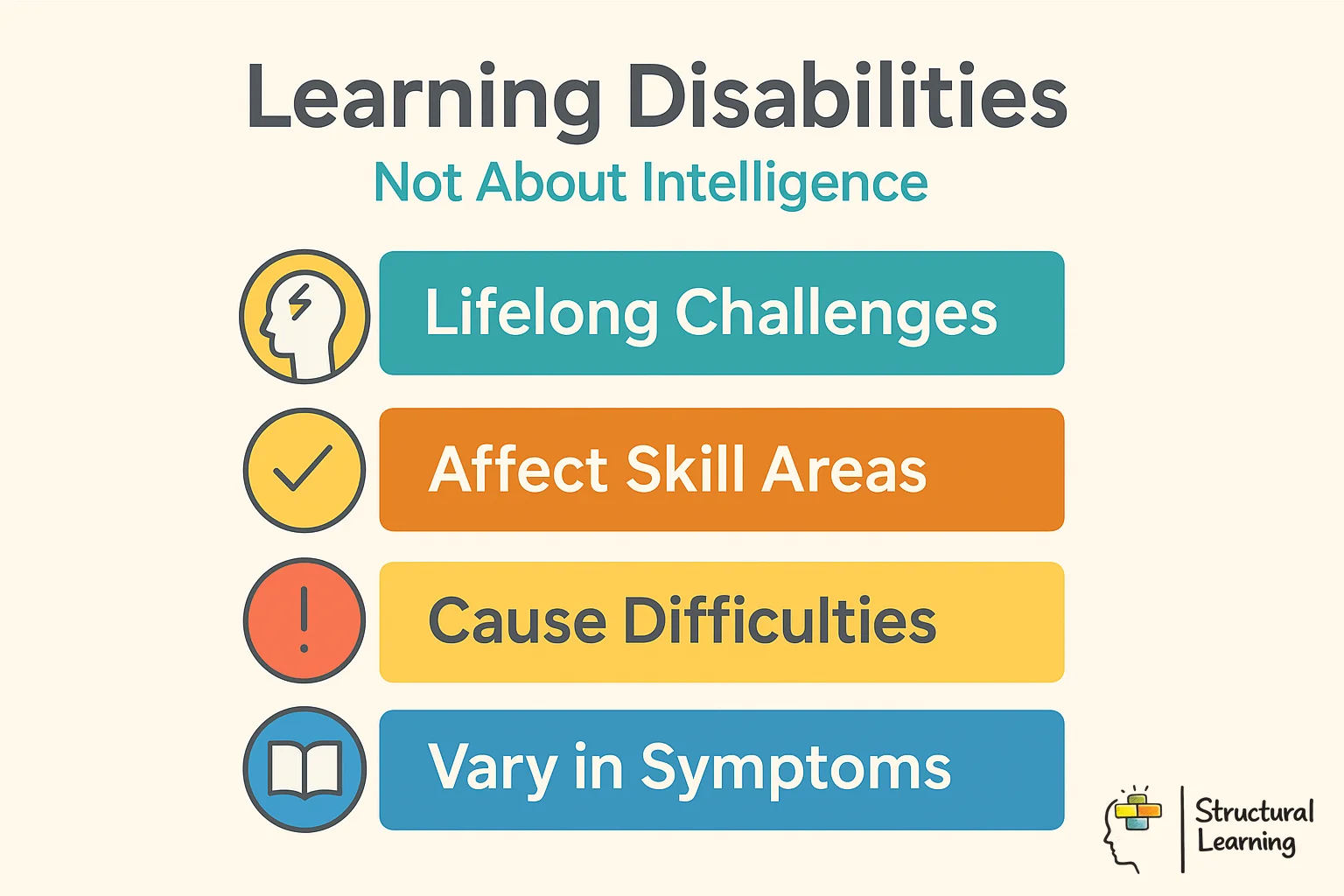 Learning Disabilities

Not About Intelligence

Lifelong Challenges

Affect Skill Areas

Cause Difficulties

Vary in Symptoms

Structural Learning