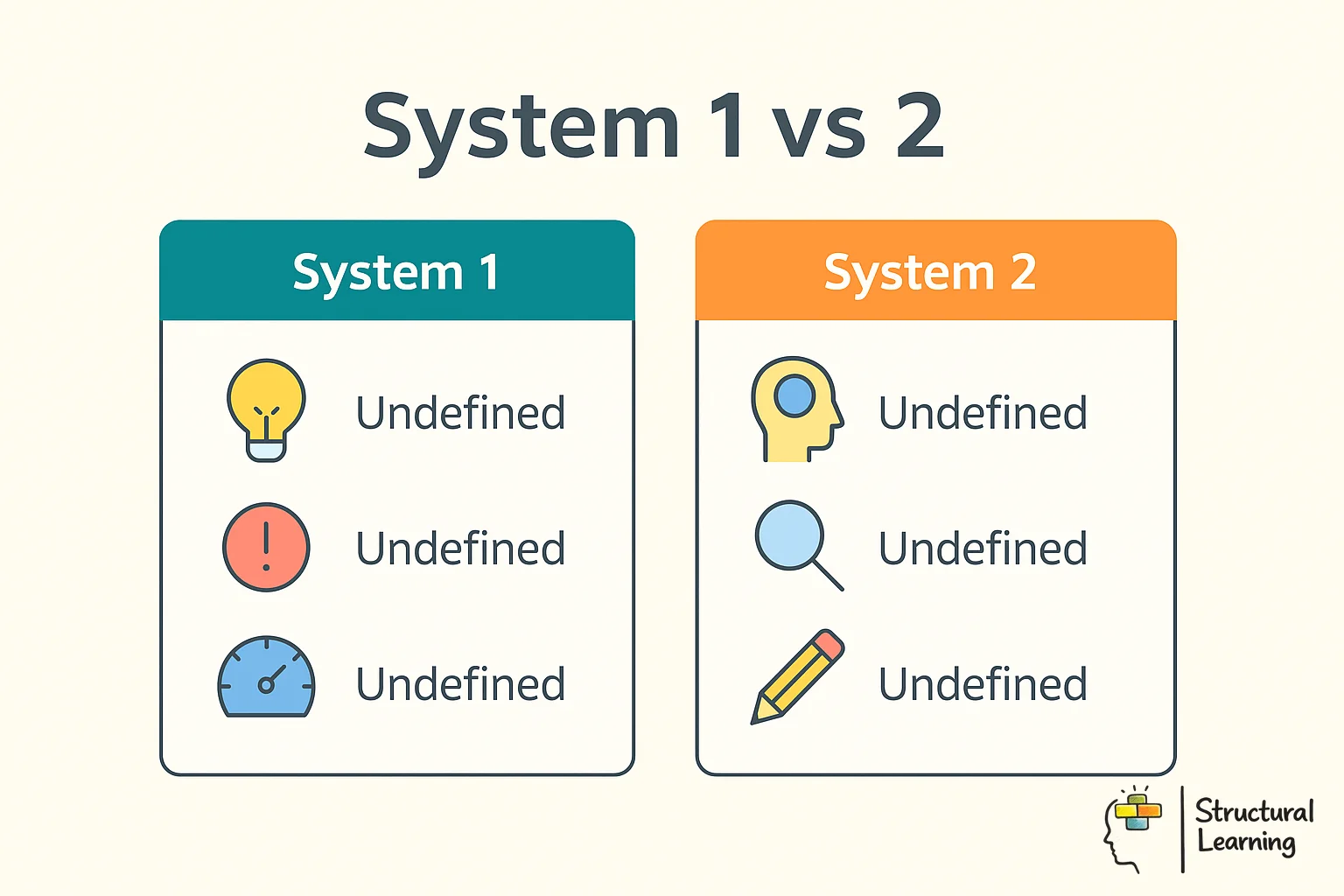 System 1 vs 2

System 1

Undefined

Undefined

Undefined

System 2

Undefined

Undefined

Undefined

Structural Learning