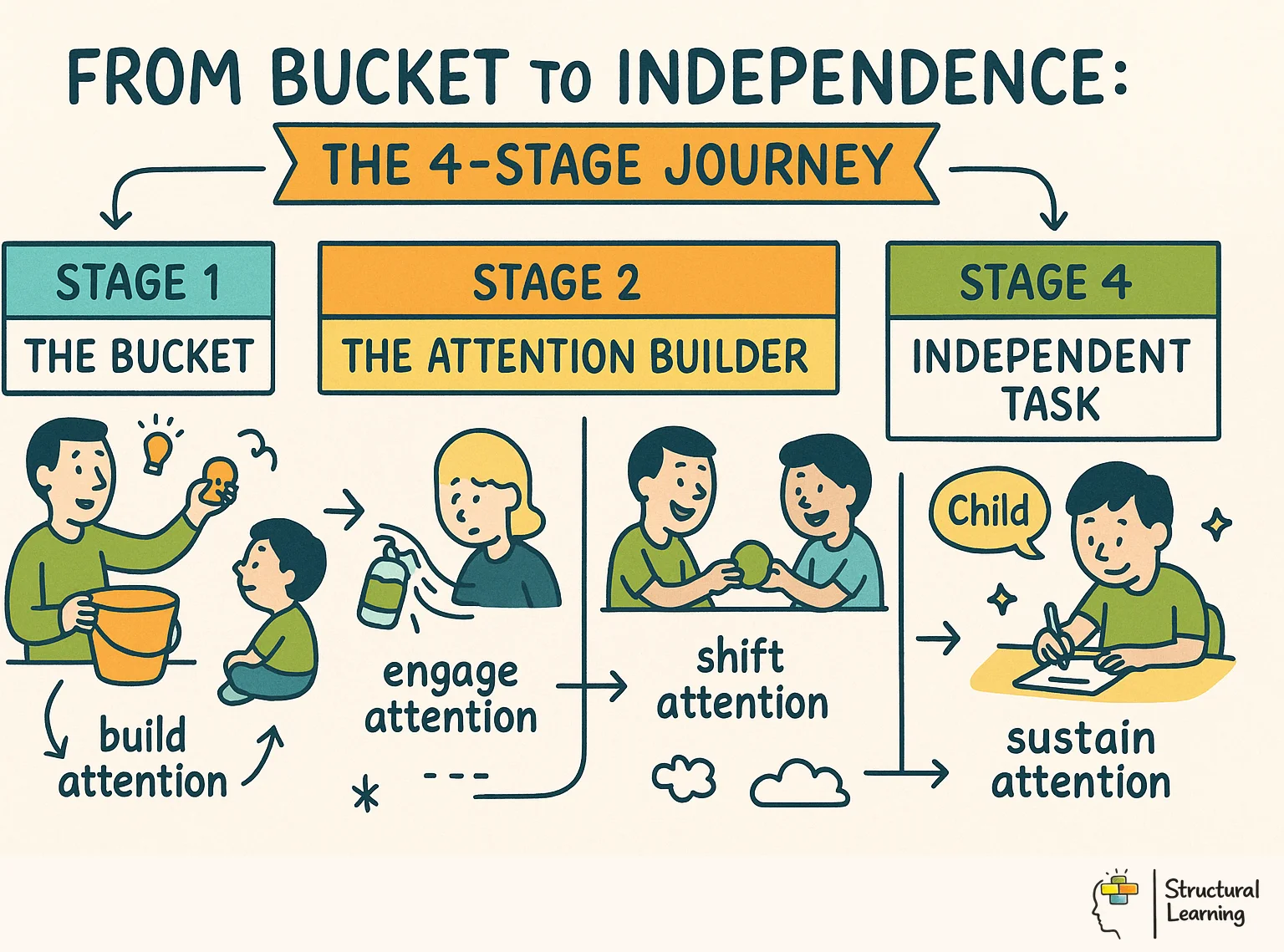 FROM BUCKET TO INDEPENDENCE:

THE 4-STAGE JOURNEY

STAGE 1

THE BUCKET

STAGE 2

THE ATTENTION BUILDER

STAGE 4

INDEPENDENT TASK

build attention

engage attention

shift attention

Child

sustain attention

Structural Learning