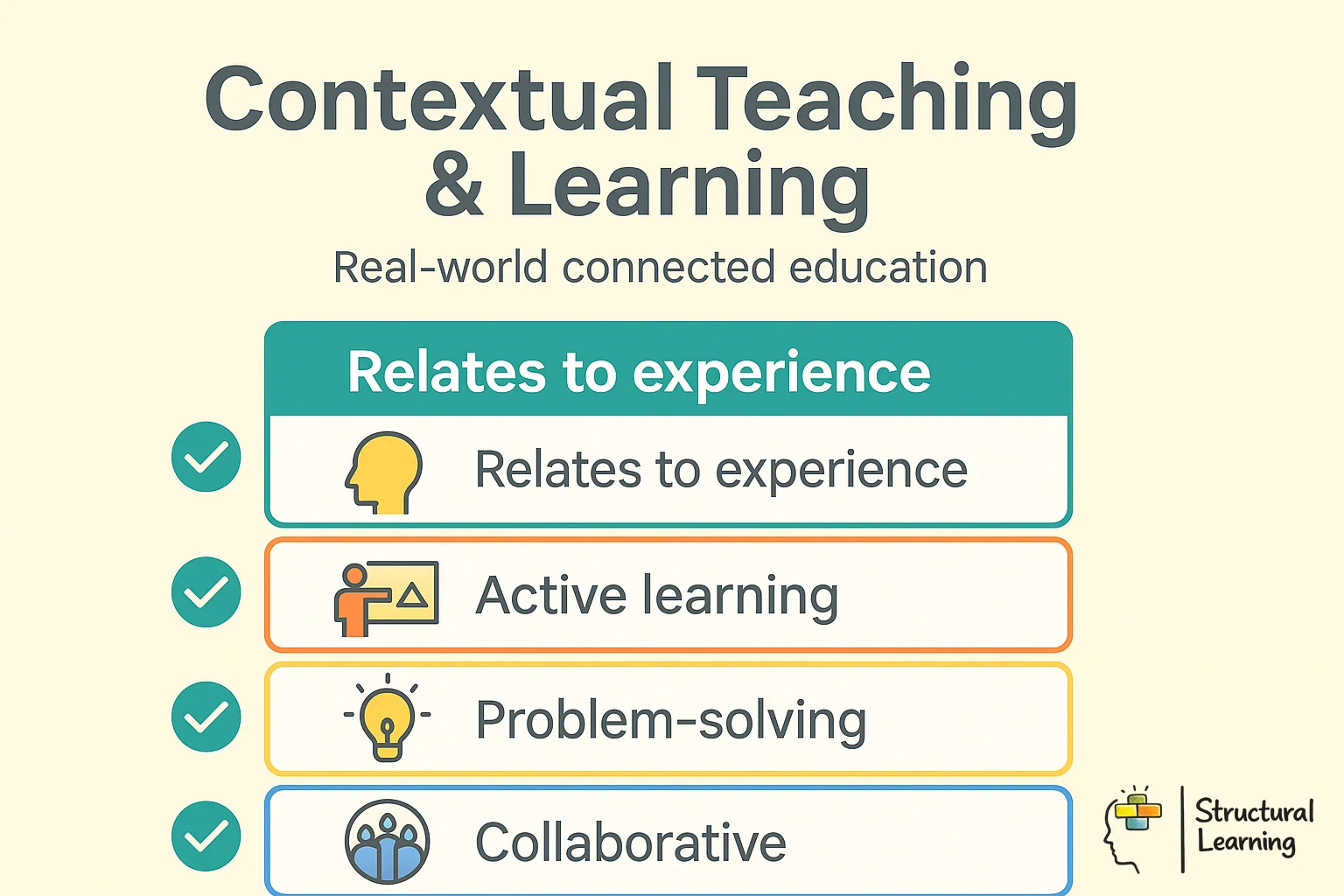 Contextual Teaching & Learning

Real-world connected education

Relates to experience

Relates to experience

Active learning

Problem-solving

Collaborative

Structural Learning