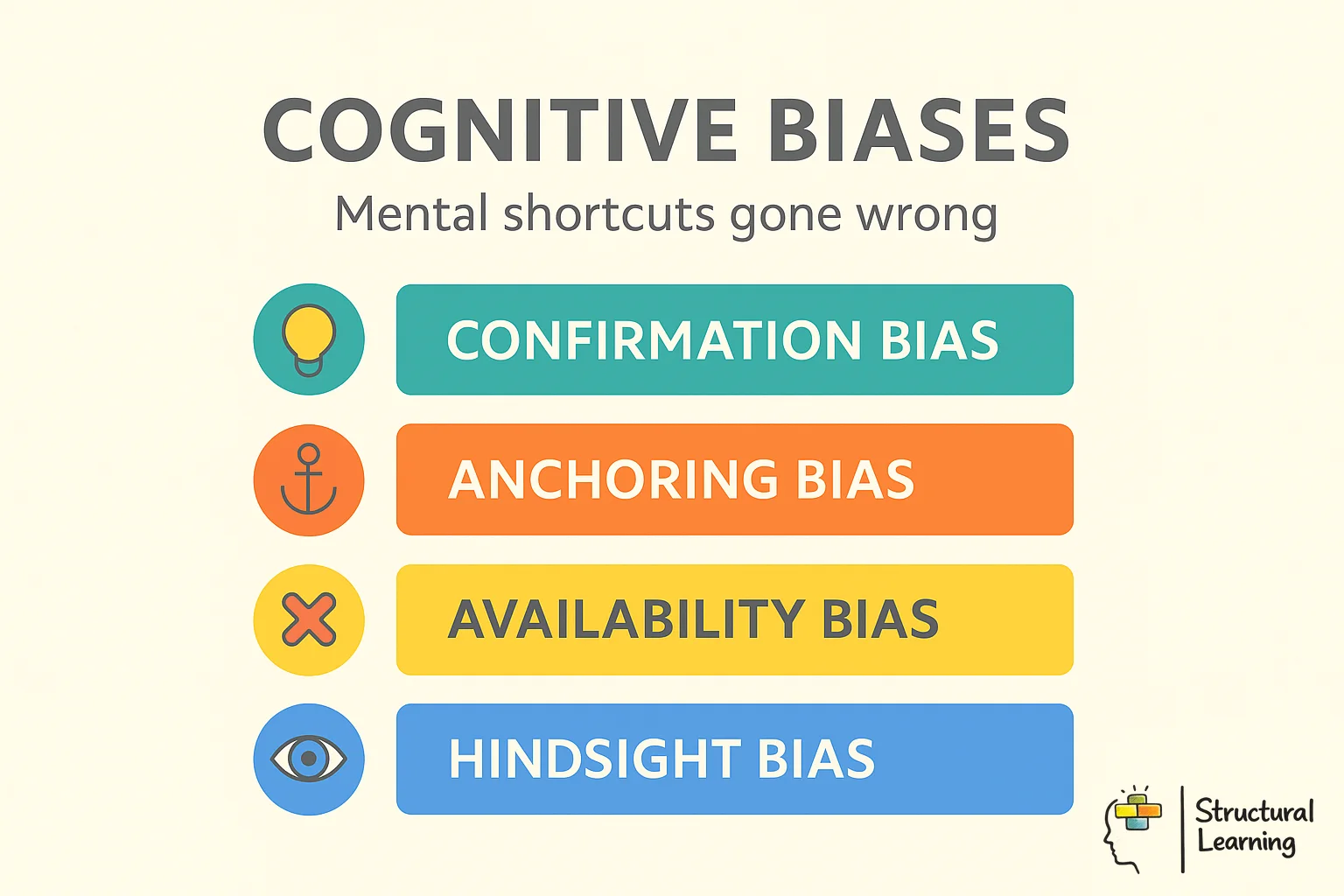 COGNITIVE BIASES

Mental shortcuts gone wrong

CONFIRMATION BIAS

ANCHORING BIAS

AVAILABILITY BIAS

HINDSIGHT BIAS

Structural Learning