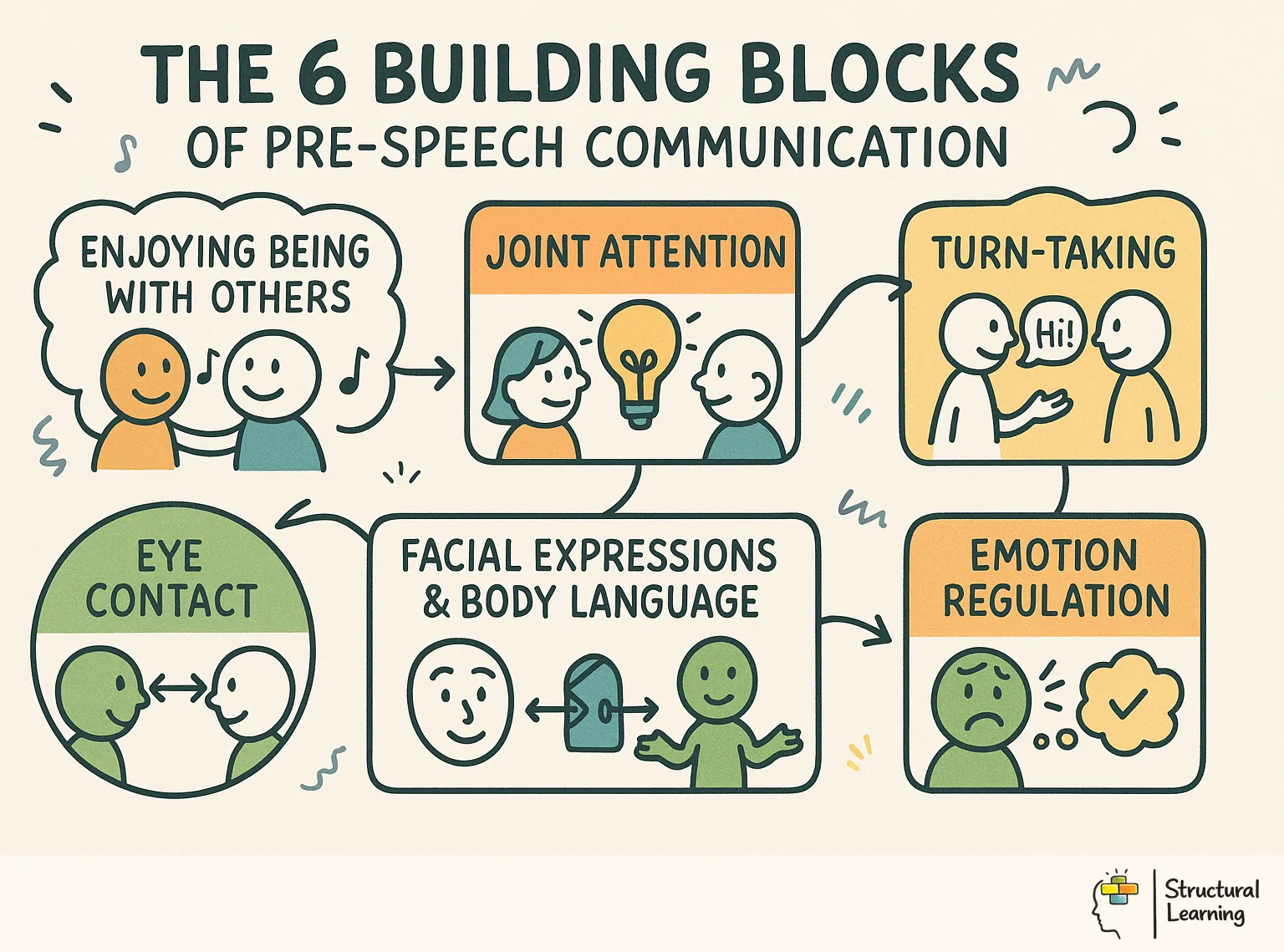 THE 6 BUILDING BLOCKS
OF PRE-SPEECH COMMUNICATION

ENJOYING BEING WITH OTHERS

JOINT ATTENTION

TURN-TAKING

Hi!

EYE CONTACT

FACIAL EXPRESSIONS & BODY LANGUAGE

EMOTION REGULATION

Structural Learning