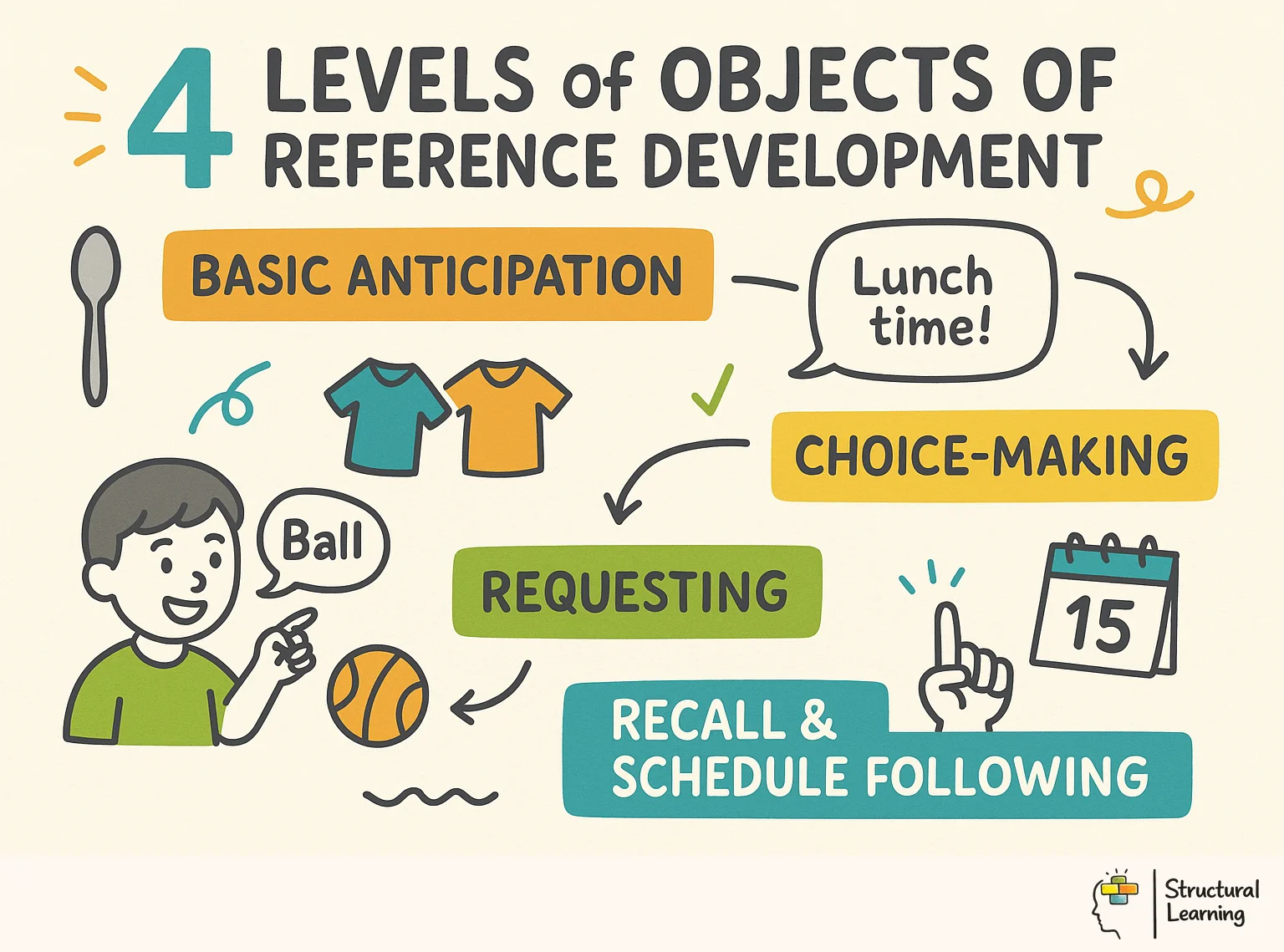 4 LEVELS of OBJECTS OF REFERENCE DEVELOPMENT

BASIC ANTICIPATION

Lunch time!

CHOICE-MAKING

Ball

REQUESTING

15

RECALL & SCHEDULE FOLLOWING

Structural Learning